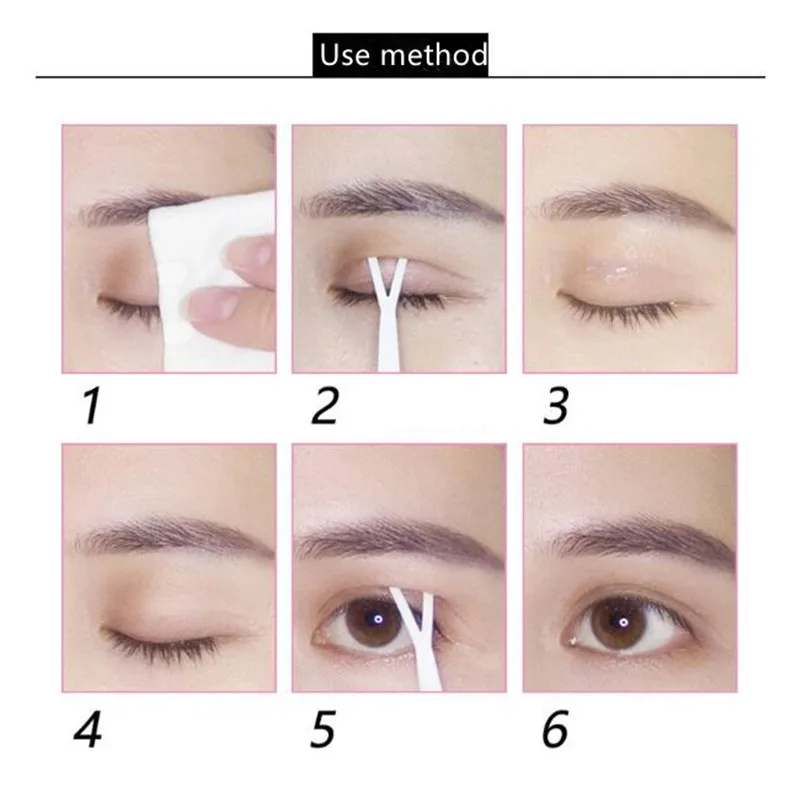 Use method

1

2

3

4

5

6