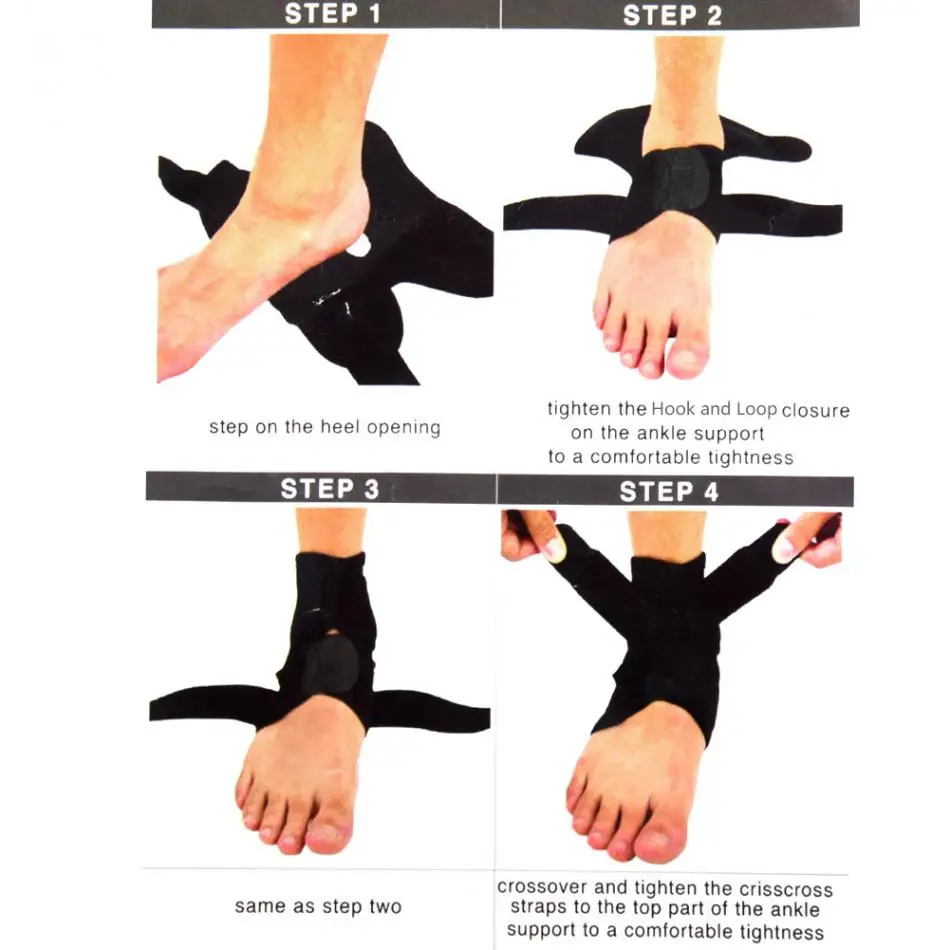 STEP 1

step on the heel opening

STEP 2

tighten the Hook and Loop closure on the ankle support to a comfortable tightness

STEP 3

same as step two

STEP 4

crossover and tighten the crisscross straps to the top part of the ankle support to a comfortable tightness