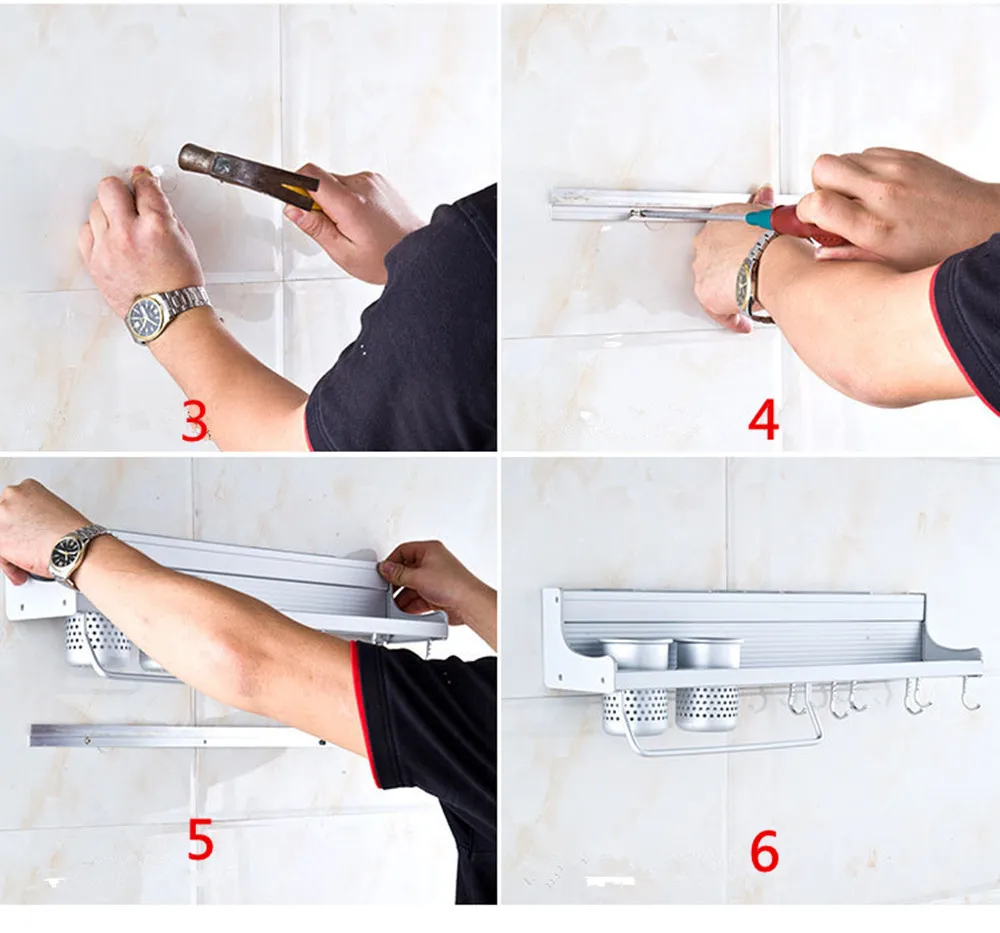 3

4

5

6