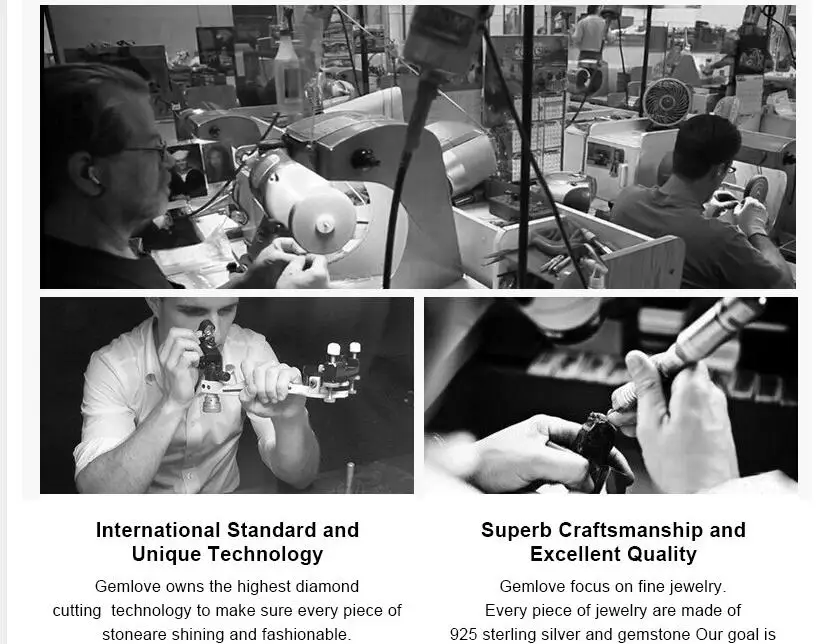 International Standard and Unique Technology

Gemlove owns the highest diamond cutting technology to make sure every piece of stoneare shining and fashionable.

Superb Craftsmanship and Excellent Quality

Gemlove focus on fine jewelry. Every piece of jewelry are made of 925 sterling silver and gemstone Our goal is