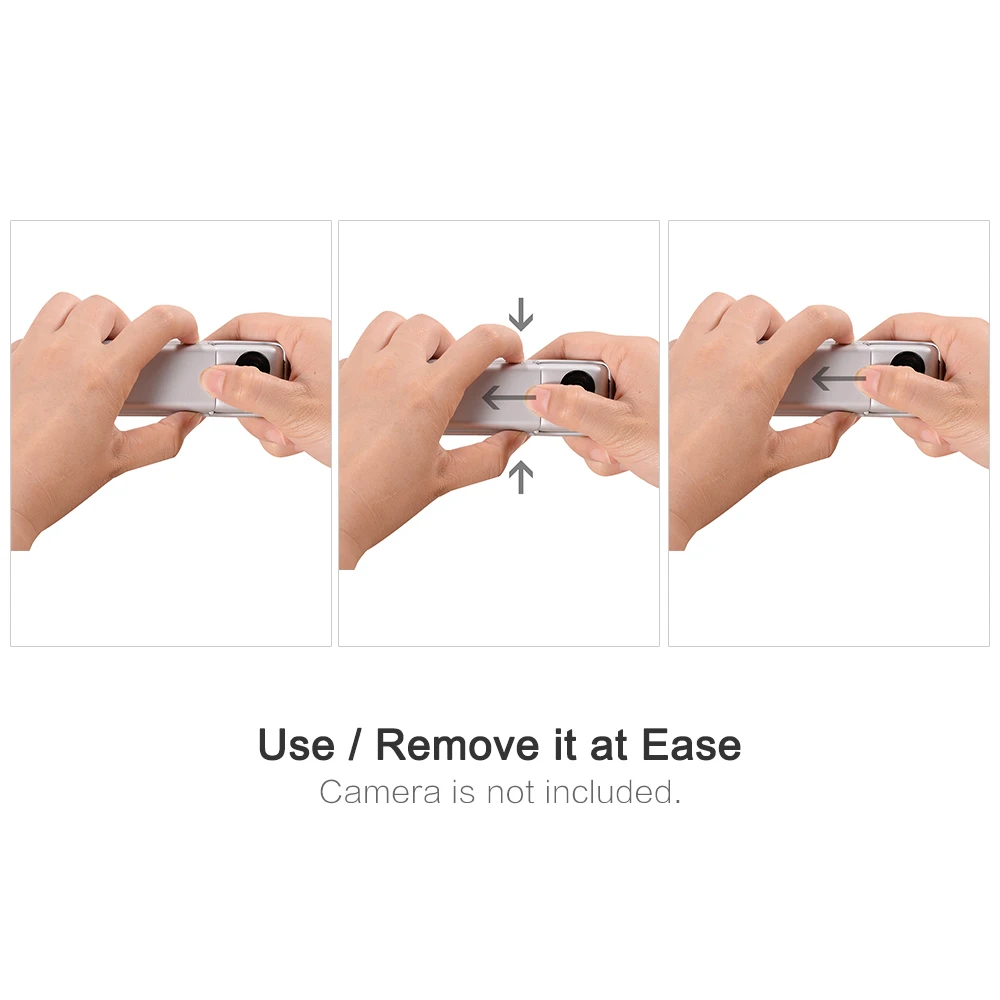 Use / Remove it at Ease
Camera is not included.