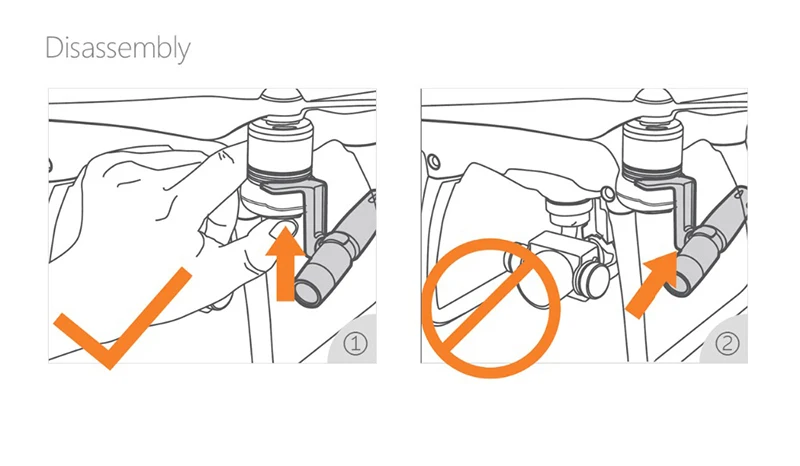 Disassembly

①

②