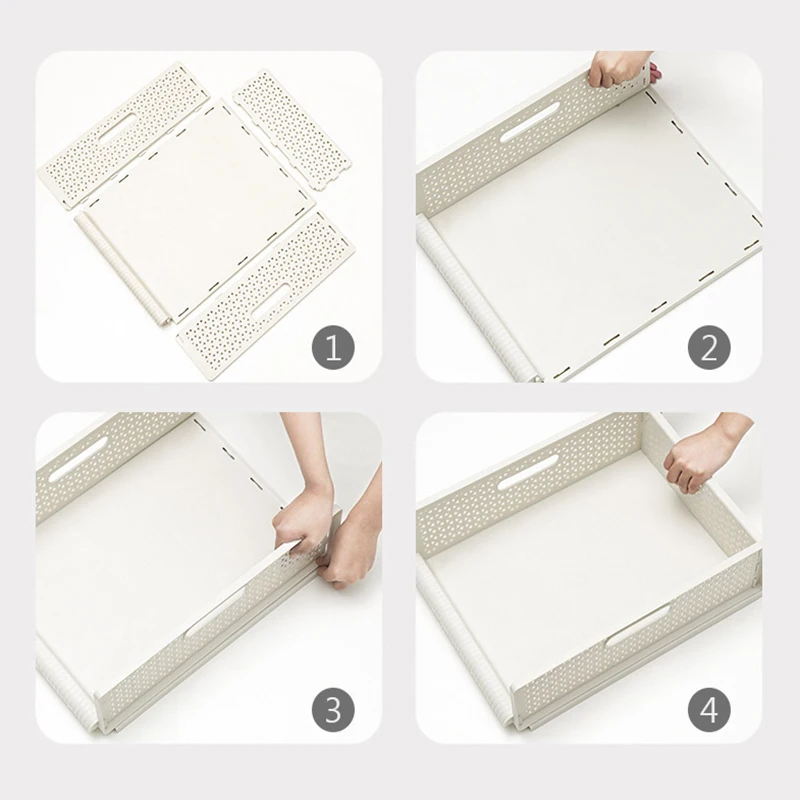 1

2

3

4