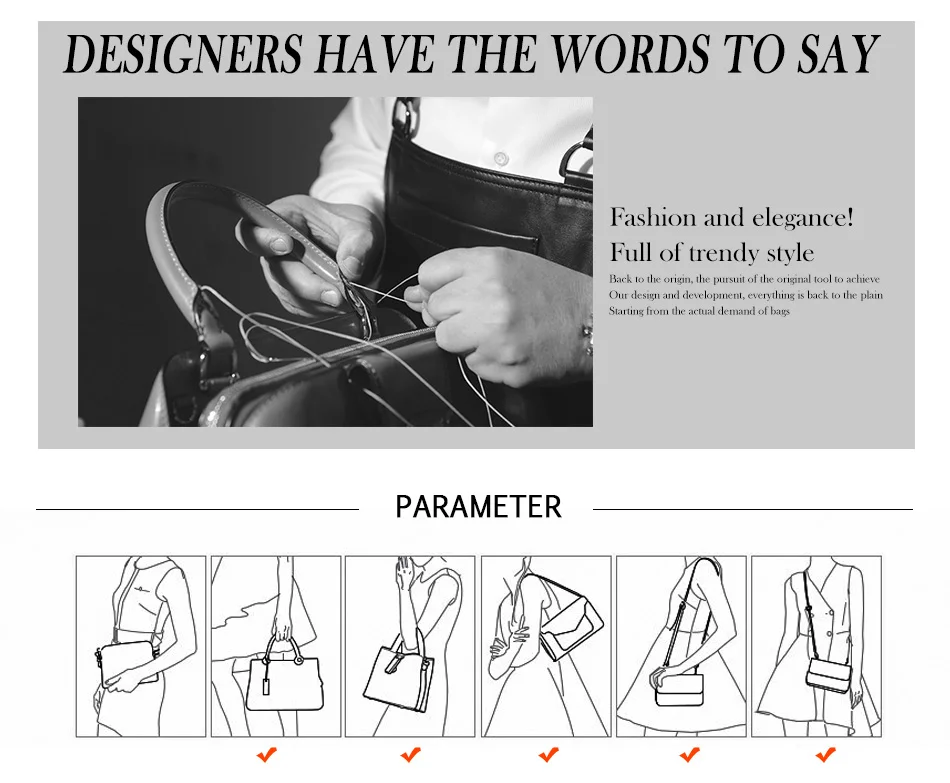 DESIGNERS HAVE THE WORDS TO SAY

Fashion and elegance!
Full of trendy style
Back to the origin, the pursuit of the original tool to achieve
Our design and development, everything is back to the plain
Starting from the actual demand of bags

PARAMETER

✔ ✔ ✔ ✔ ✔