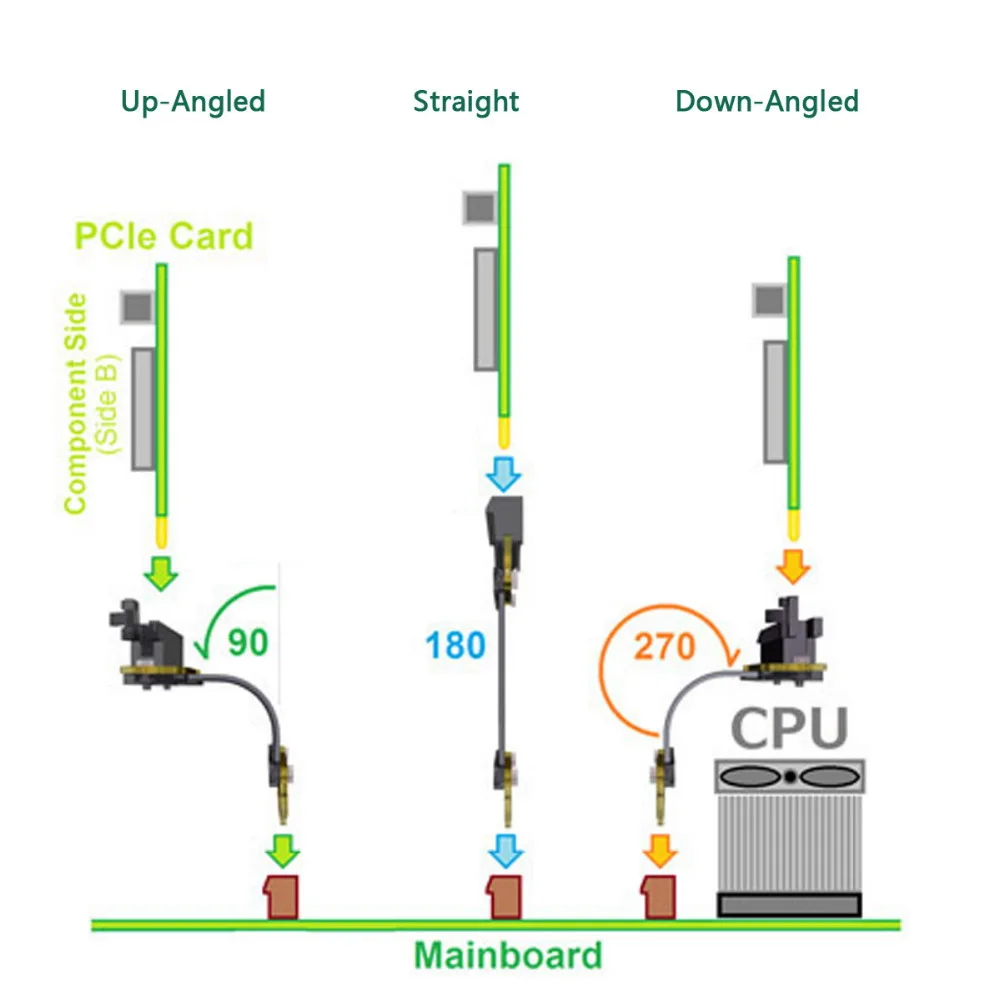 Up-Angled

Straight

Down-Angled

PCIe Card

Component Side
(Side B)

90

180

270

CPU

Mainboard