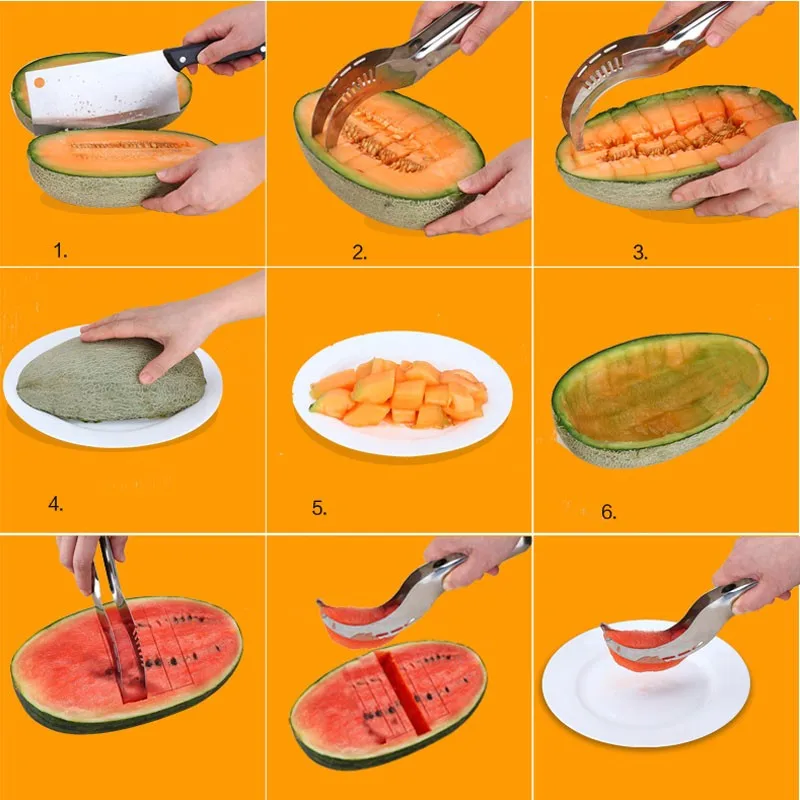 1.

2.

3.

4.

5.

6.