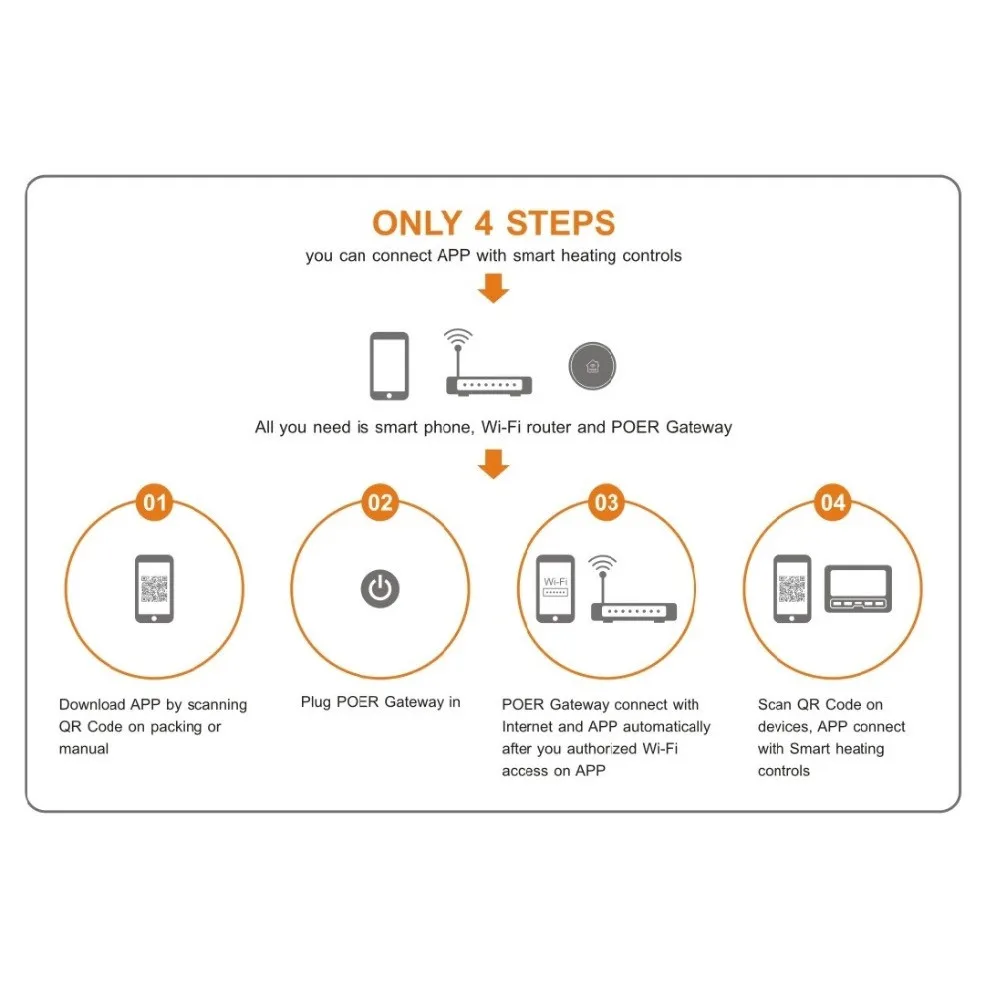 ONLY 4 STEPS
you can connect APP with smart heating controls

All you need is smart phone, Wi-Fi router and POER Gateway

01
Download APP by scanning QR Code on packing or manual

02
Plug POER Gateway in

03
Wi-Fi
POER Gateway connect with Internet and APP automatically after you authorized Wi-Fi access on APP

04
Scan QR Code on devices, APP connect with Smart heating controls