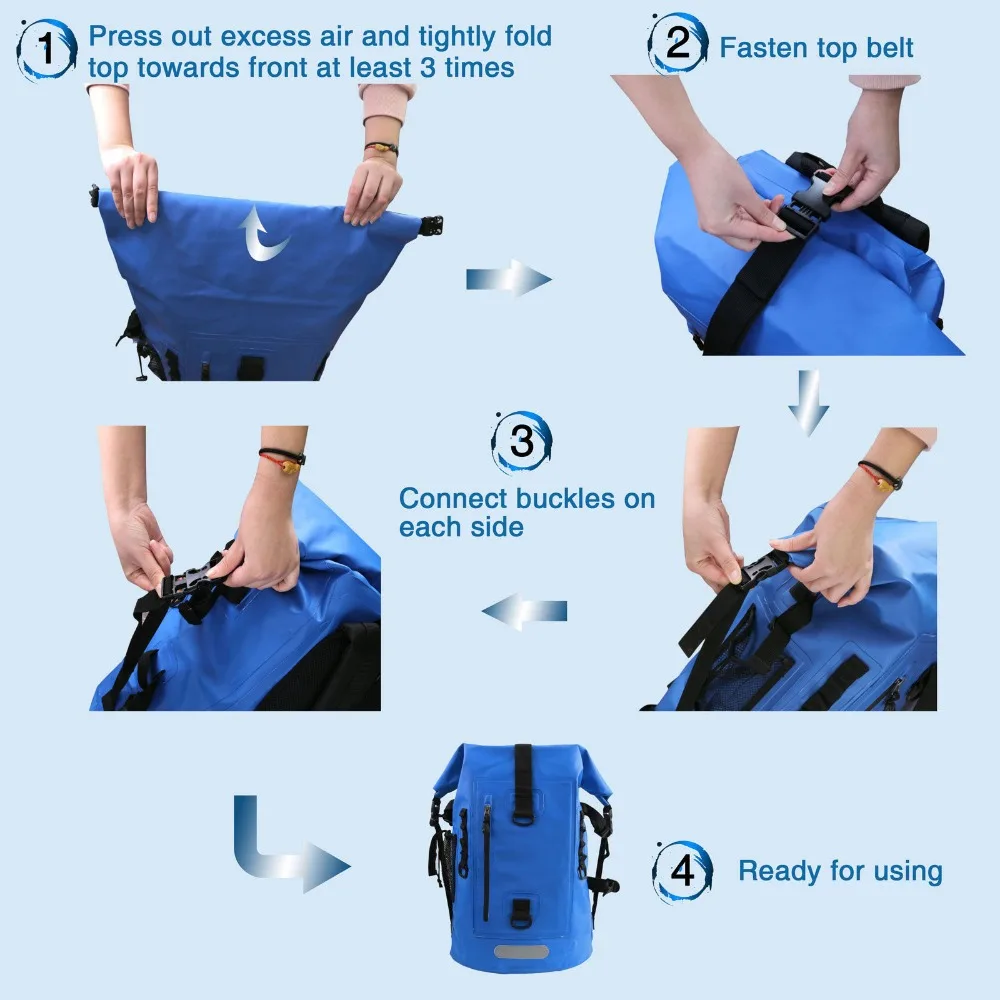 1 Press out excess air and tightly fold top towards front at least 3 times

2 Fasten top belt

3 Connect buckles on each side

4 Ready for using