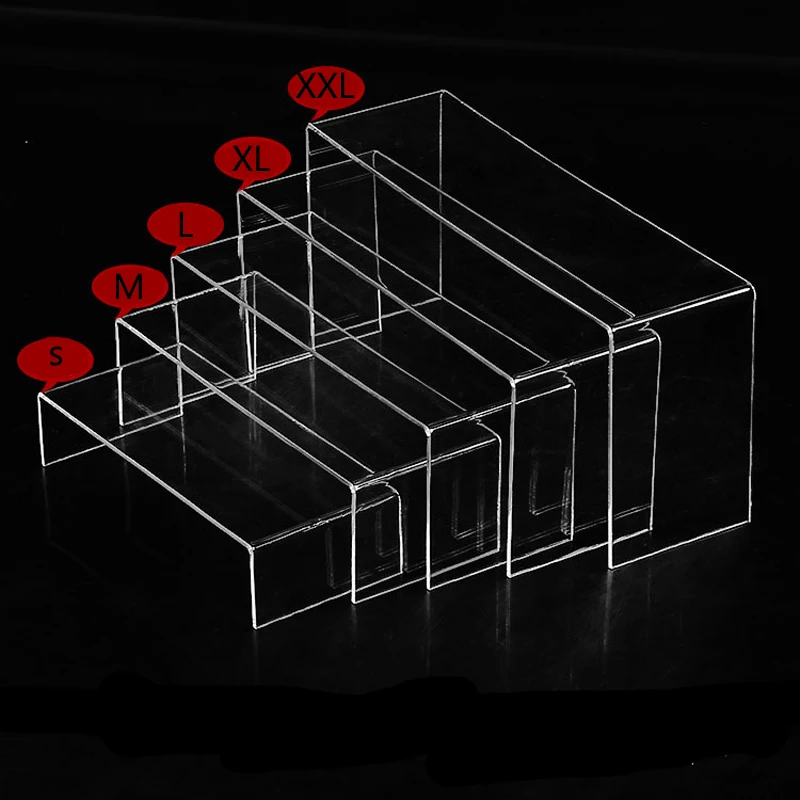 XXL
XL
L
M
s