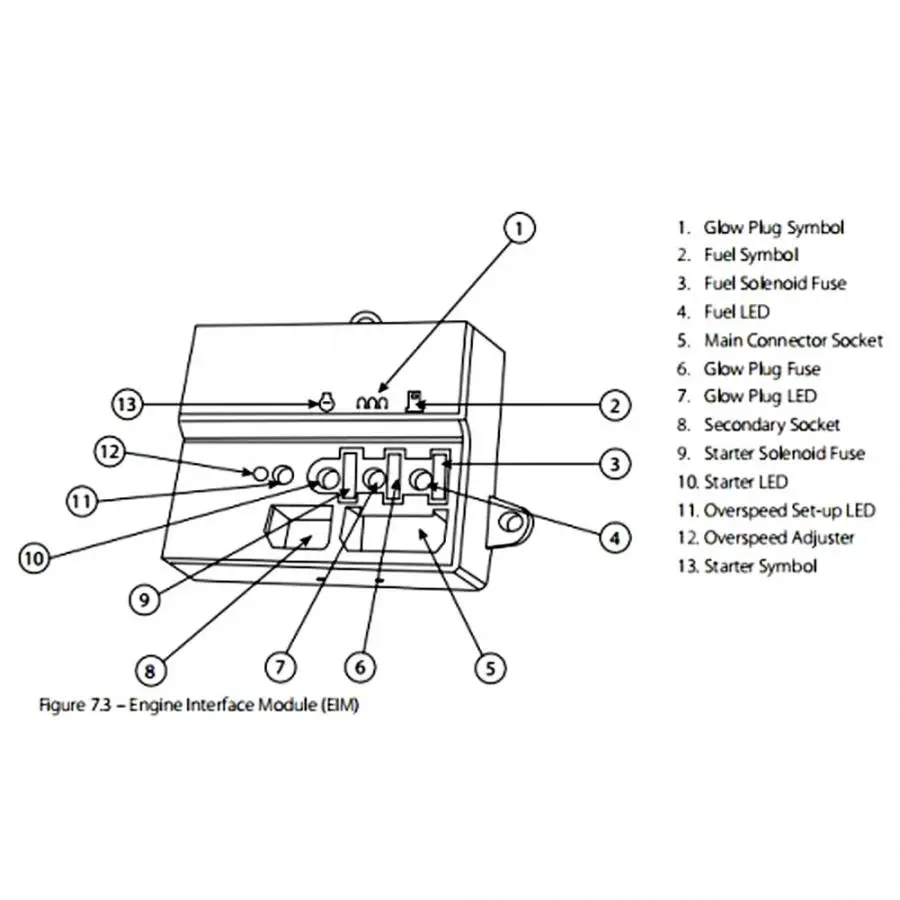 1
13
2
12
3
11
10
4
9
8
7
6
5

1. Glow Plug Symbol
2. Fuel Symbol
3. Fuel Solenoid Fuse
4. Fuel LED
5. Main Connector Socket
6. Glow Plug Fuse
7. Glow Plug LED
8. Secondary Socket
9. Starter Solenoid Fuse
10. Starter LED
11. Overspeed Set-up LED
12. Overspeed Adjuster
13. Starter Symbol

Figure 7.3 – Engine Interface Module (EIM)