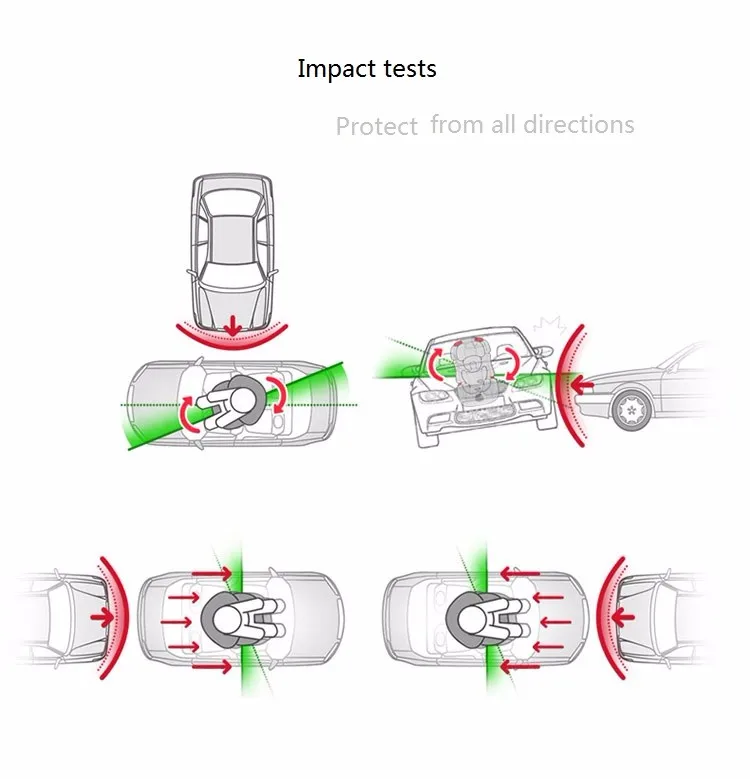 Impact tests

Protect from all directions