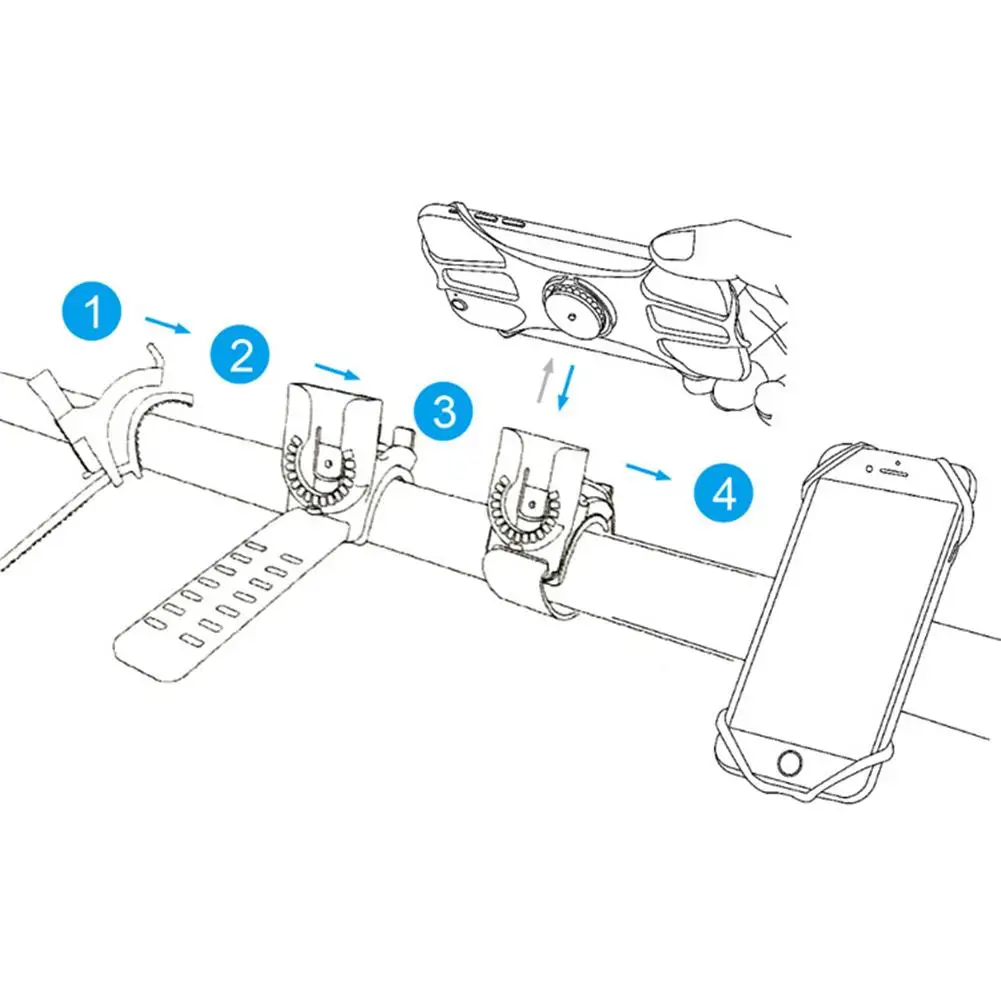 1
2
3
4