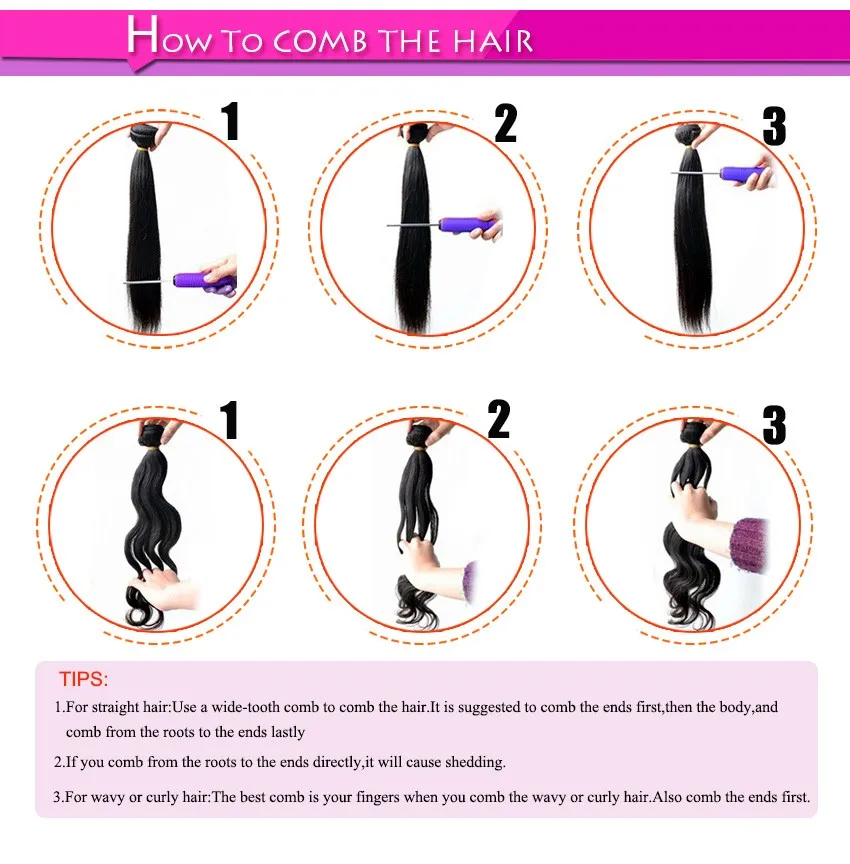 HOW TO COMB THE HAIR

1

2

3

1

2

3

TIPS:

1.For straight hair:Use a wide-tooth comb to comb the hair.It is suggested to comb the ends first,then the body,and comb from the roots to the ends lastly

2.If you comb from the roots to the ends directly,it will cause shedding.

3.For wavy or curly hair:The best comb is your fingers when you comb the wavy or curly hair.Also comb the ends first.