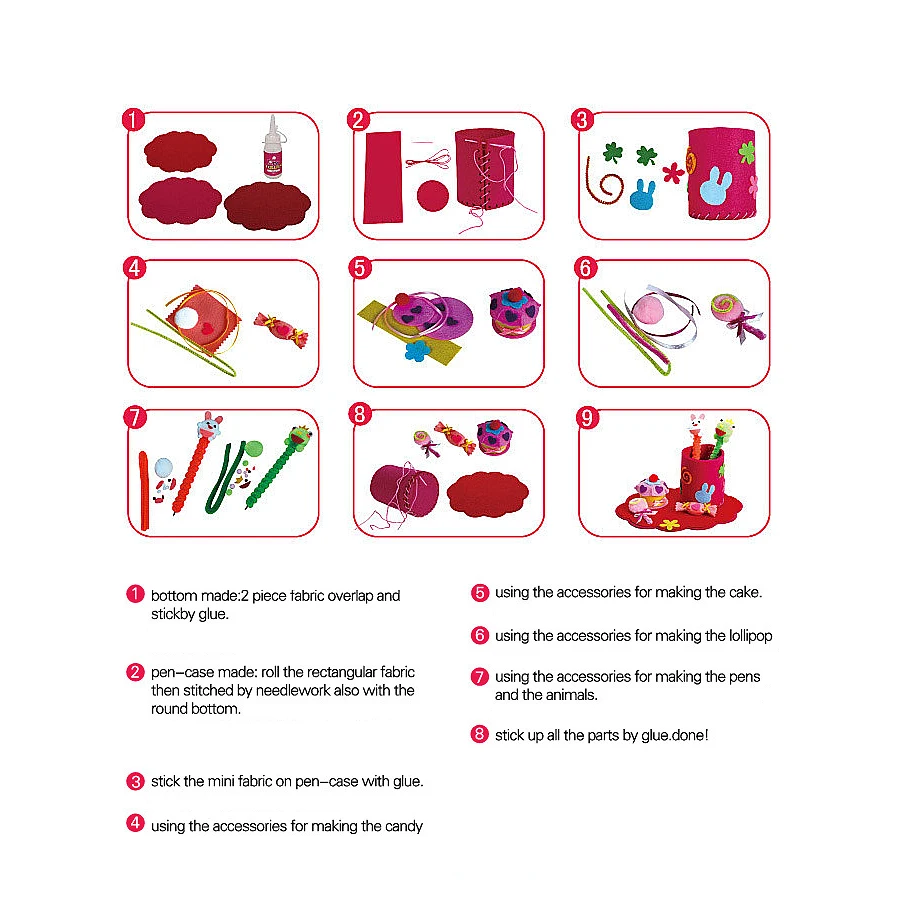 1

2

3

4

5

6

7

8

9

1 bottom made:2 piece fabric overlap and stickby glue.

2 pen-case made: roll the rectangular fabric then stitched by needlework also with the round bottom.

3 stick the mini fabric on pen-case with glue.

4 using the accessories for making the candy

5 using the accessories for making the cake.

6 using the accessories for making the lollipop

7 using the accessories for making the pens and the animals.

8 stick up all the parts by glue.done!