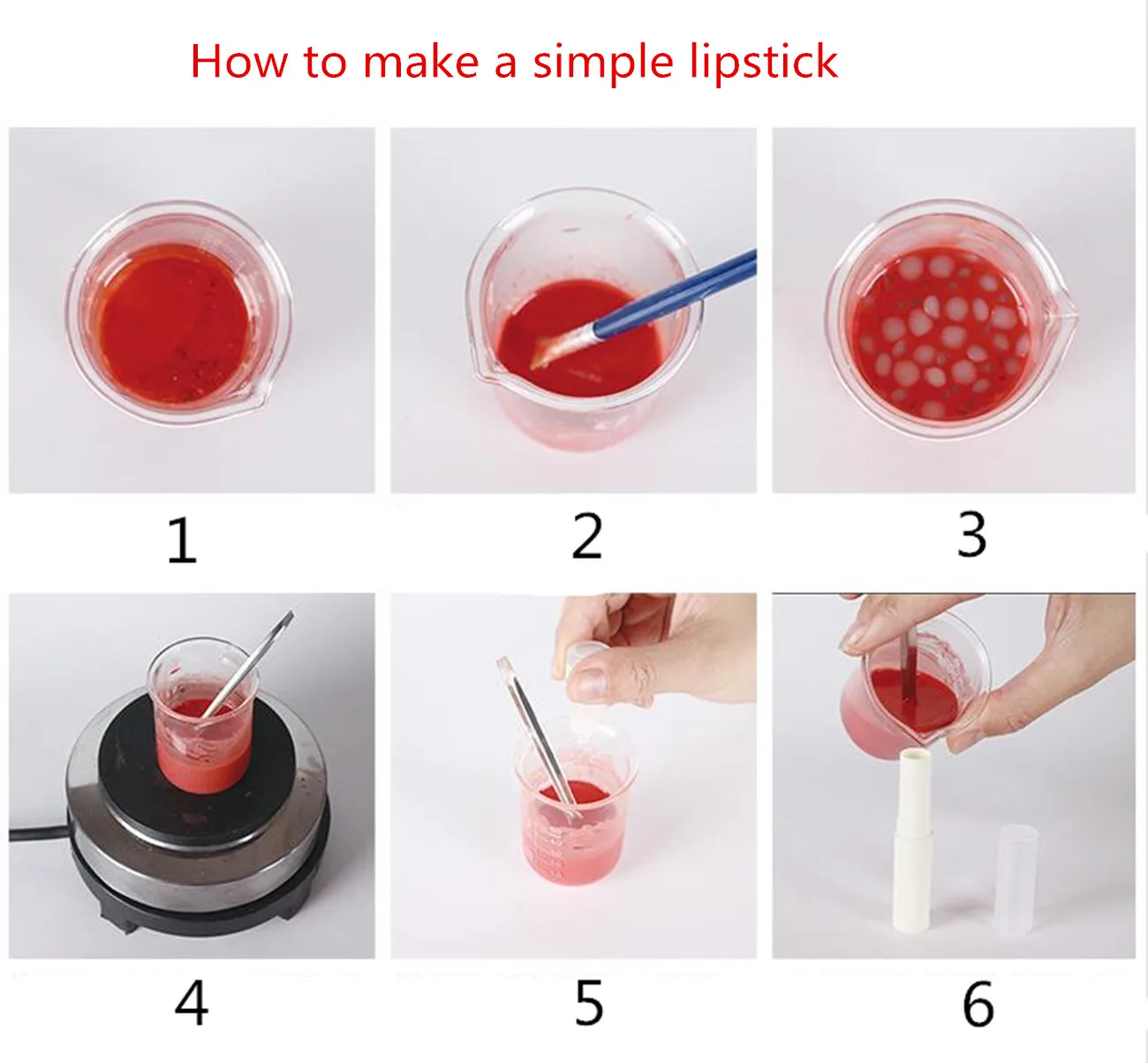 How to make a simple lipstick

1

2

3

4

5

6