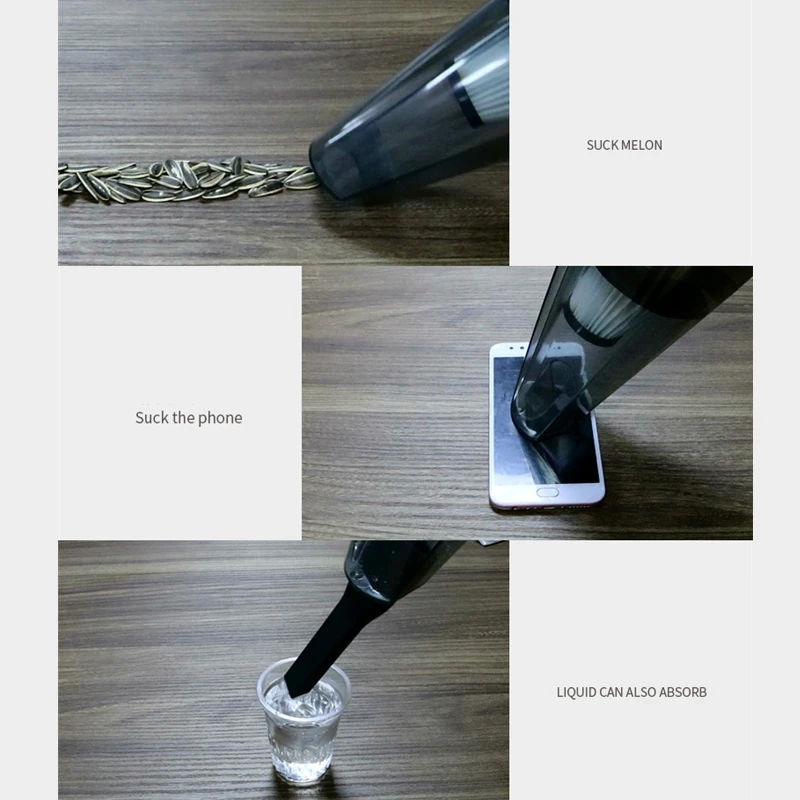 SUCK MELON

Suck the phone

LIQUID CAN ALSO ABSORB