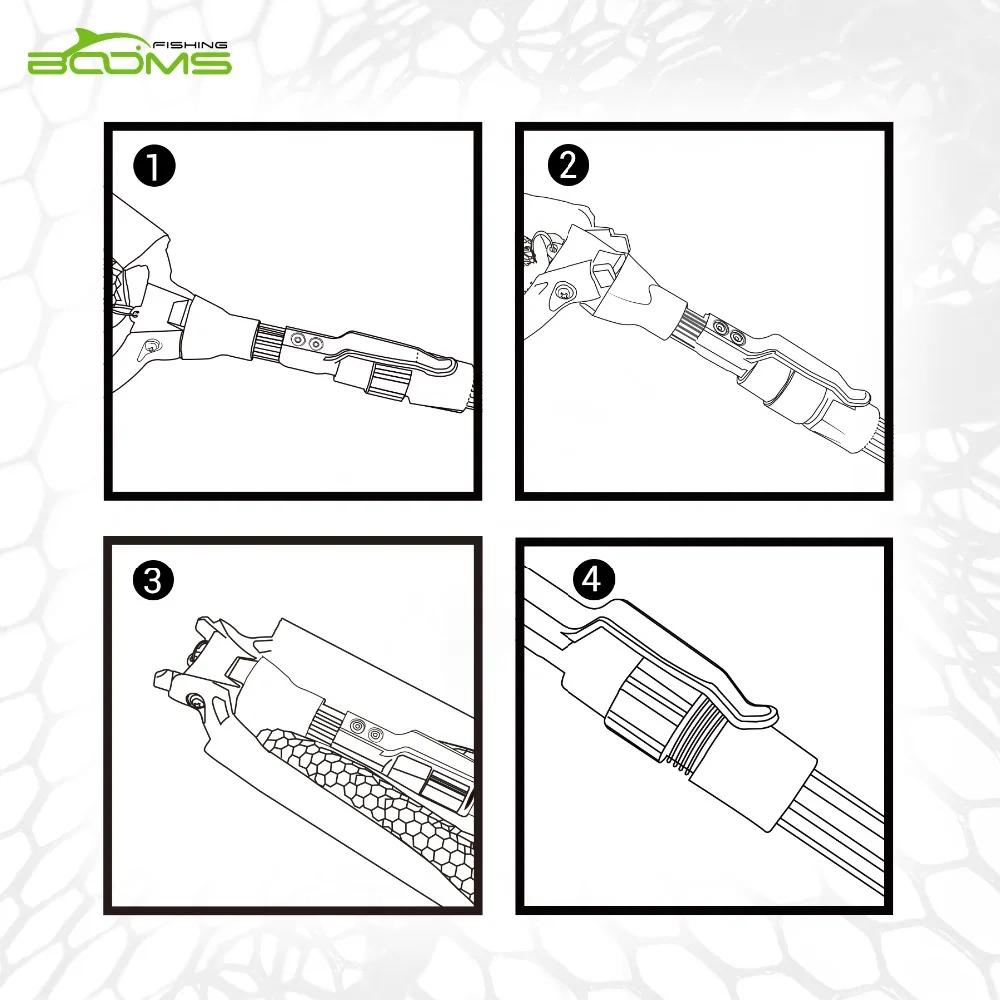 BOOMS FISHING

1

2

3

4