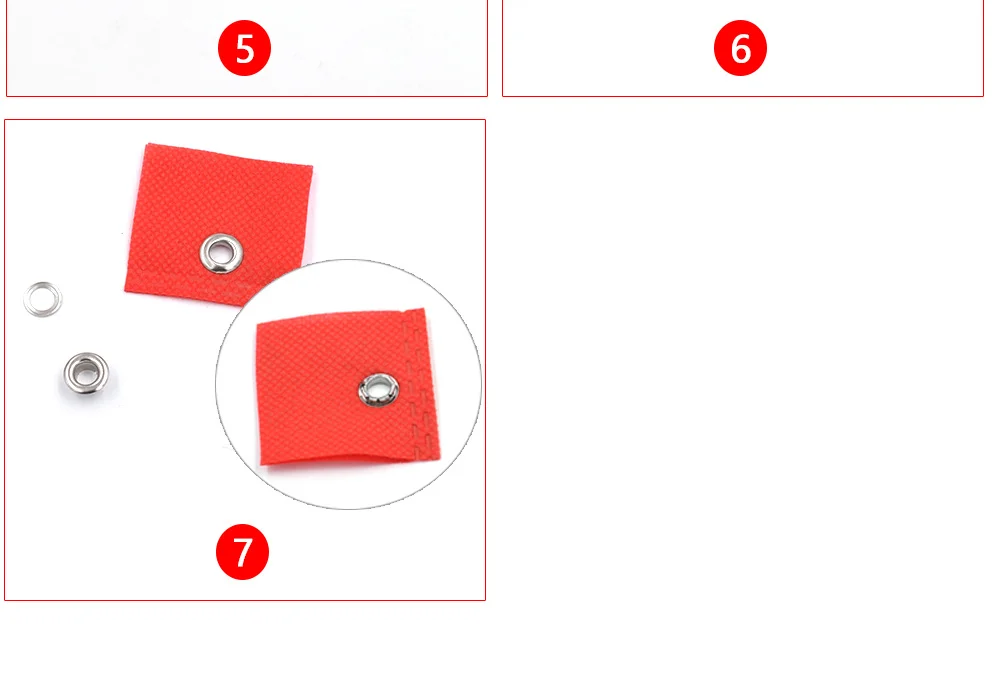 5

6

7