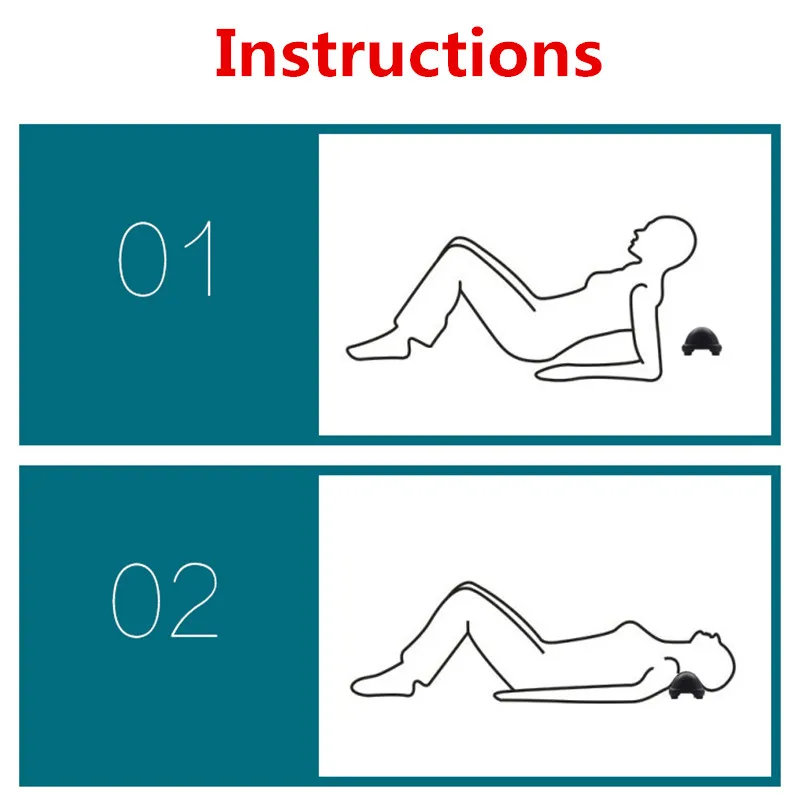 Instructions

01

02