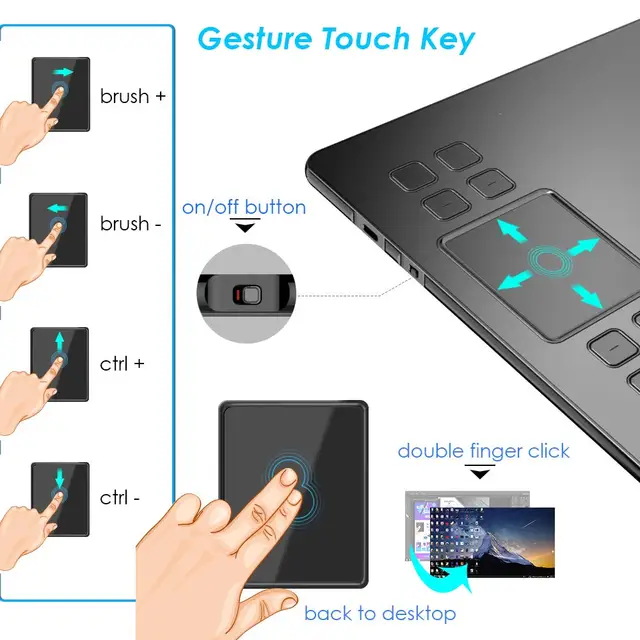 Gesture Touch Key

brush +

brush -

ctrl +

ctrl -

on/off button

double finger click

back to desktop