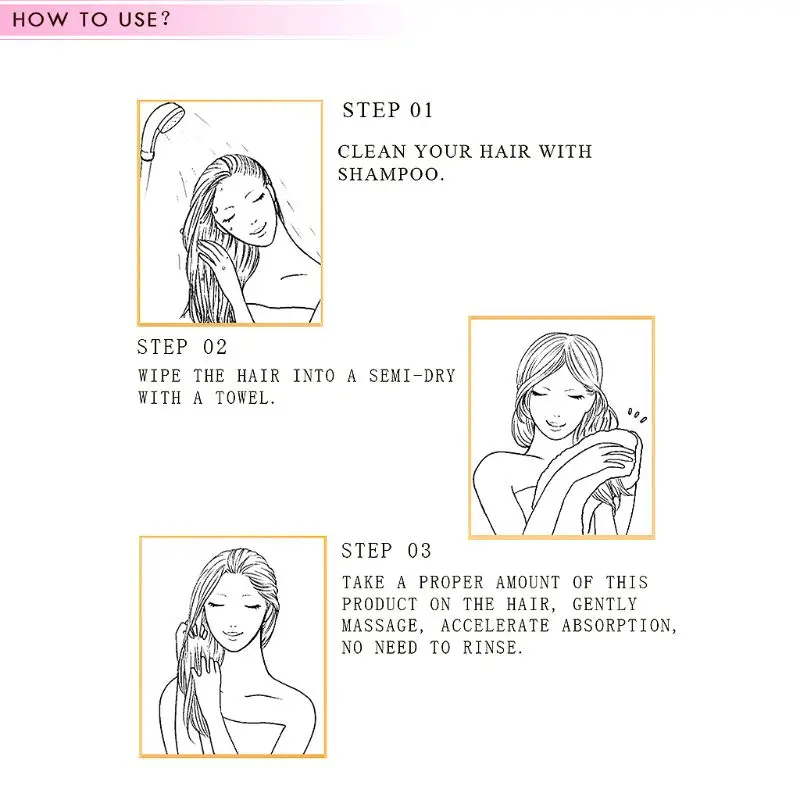 HOW TO USE?

STEP 01

CLEAN YOUR HAIR WITH SHAMPOO.

STEP 02

WIPE THE HAIR INTO A SEMI-DRY WITH A TOWEL.

STEP 03

TAKE A PROPER AMOUNT OF THIS PRODUCT ON THE HAIR, GENTLY MASSAGE, ACCELERATE ABSORPTION, NO NEED TO RINSE.