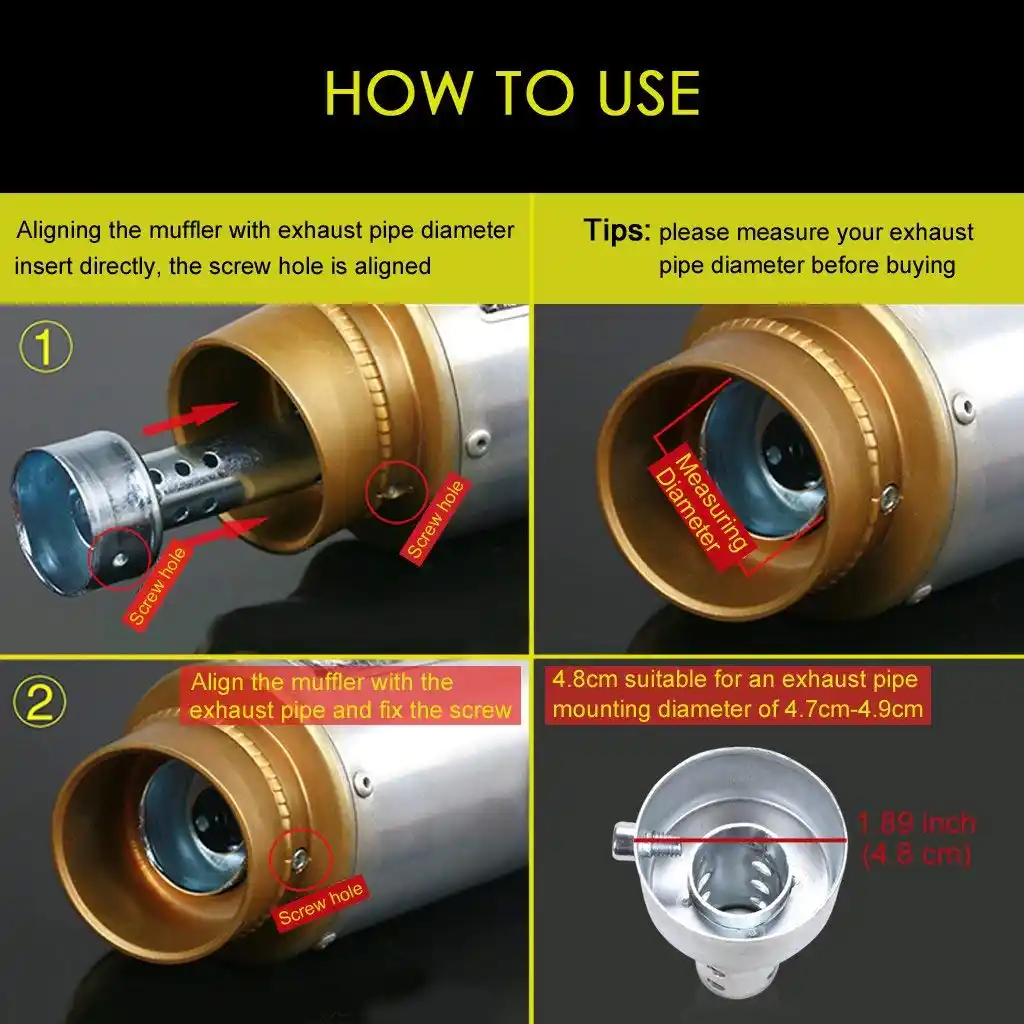 HOW TO USE

Aligning the muffler with exhaust pipe diameter insert directly, the screw hole is aligned

Tips: please measure your exhaust pipe diameter before buying

①

Screw hole

Screw hole

Measuring Diameter

②

Align the muffler with the exhaust pipe and fix the screw

Screw hole

4.8cm suitable for an exhaust pipe mounting diameter of 4.7cm-4.9cm

1.89 inch (4.8 cm)