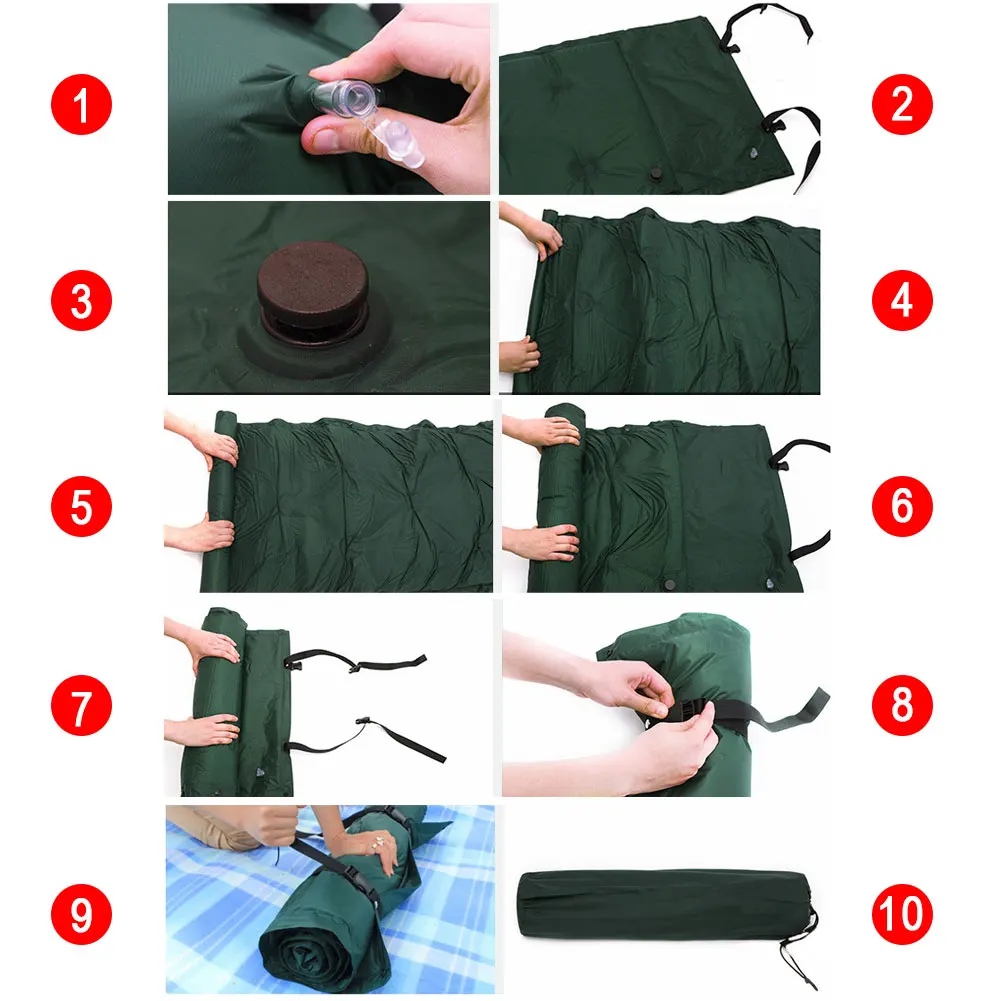 1
2
3
4
5
6
7
8
9
10