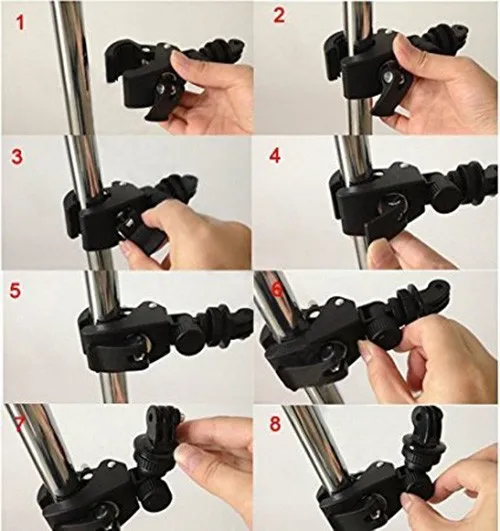 1
2
3
4
5
6
7
8