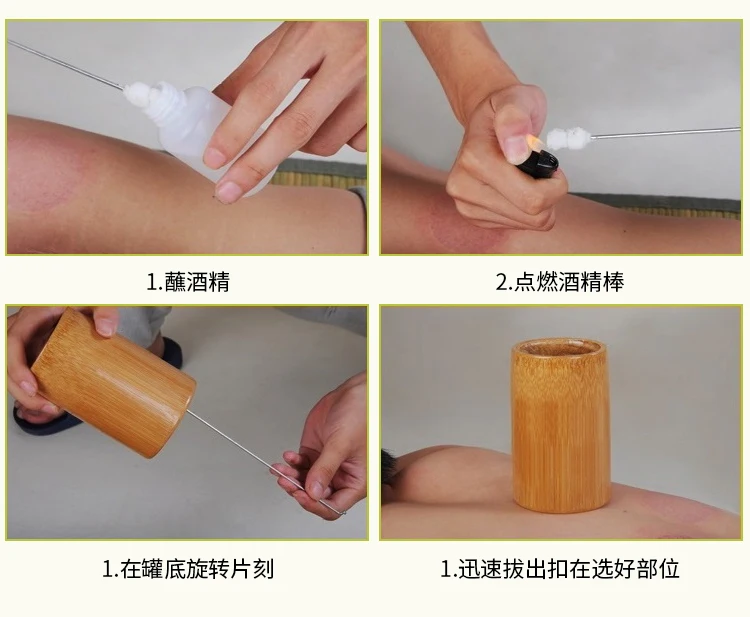 1.蘸酒精

2.点燃酒精棒

1.在罐底旋转片刻

1.迅速拔出扣在选好部位