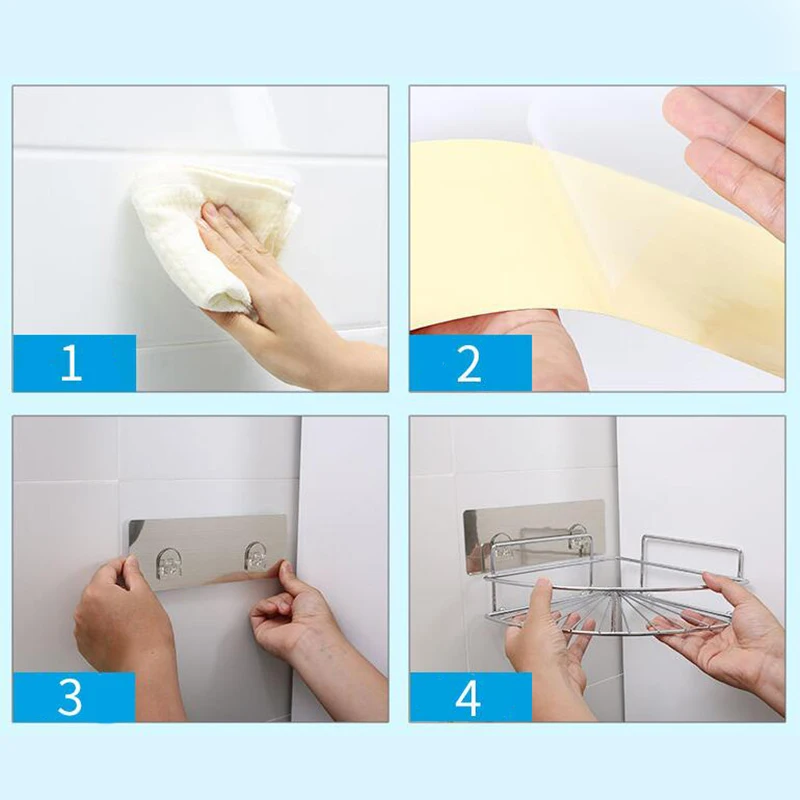 1

2

3

4