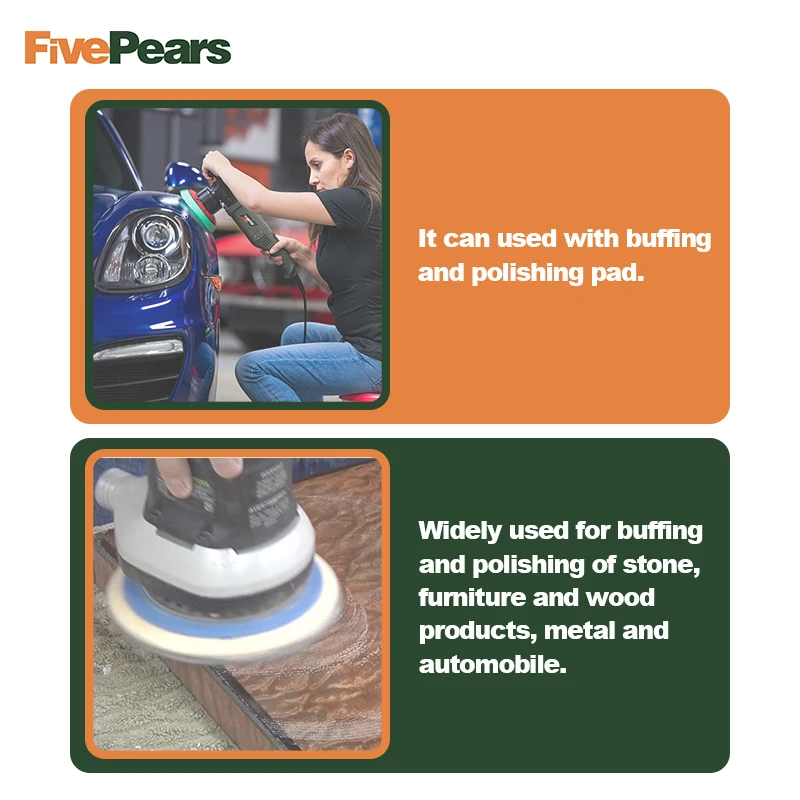 FivePears

It can used with buffing and polishing pad.

Widely used for buffing and polishing of stone, furniture and wood products, metal and automobile.