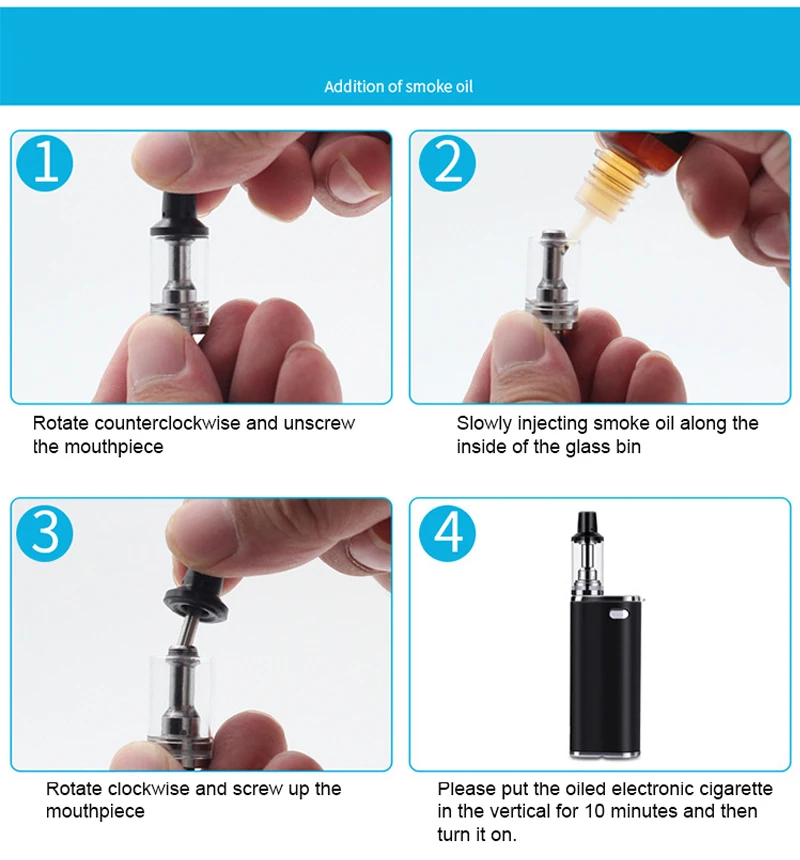 Addition of smoke oil

1

Rotate counterclockwise and unscrew the mouthpiece

2

Slowly injecting smoke oil along the inside of the glass bin

3

Rotate clockwise and screw up the mouthpiece

4

Please put the oiled electronic cigarette in the vertical for 10 minutes and then turn it on.