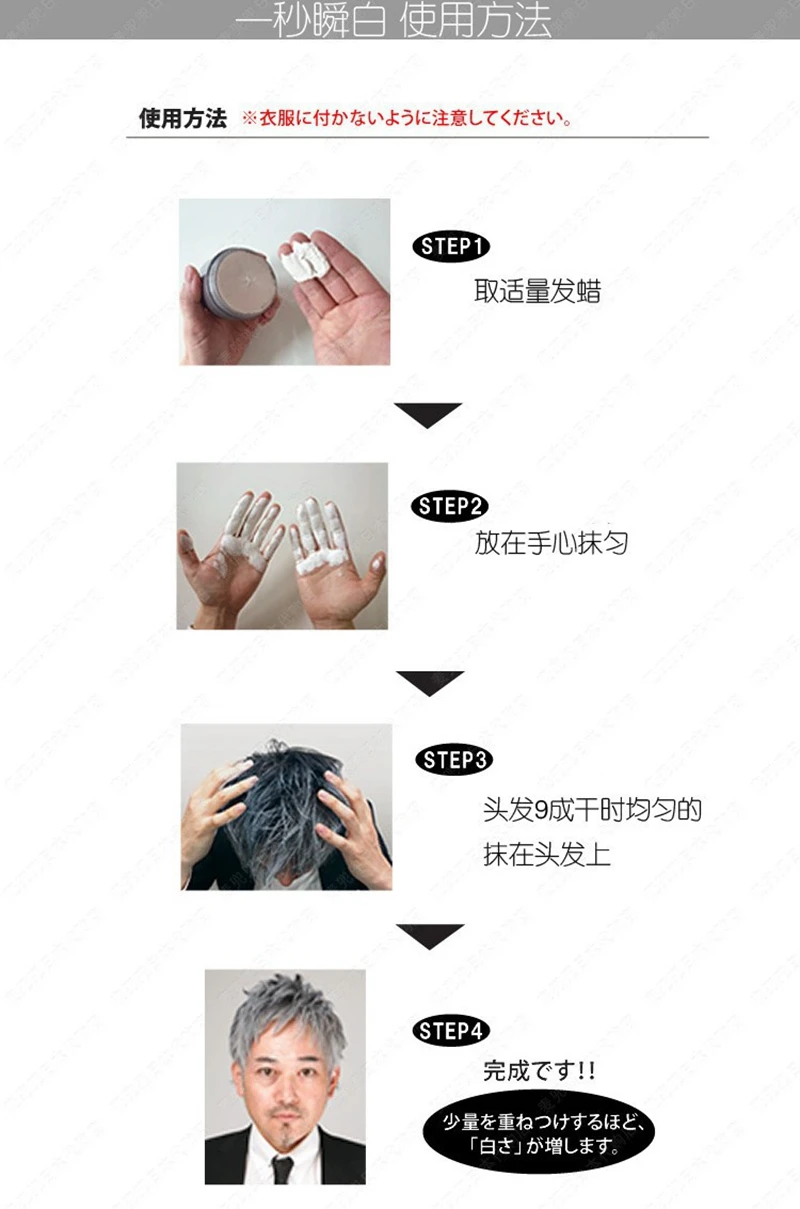 一秒瞬白 使用方法

使用方法 ※衣服に付かないように注意してください。

STEP1
取适量发蜡

STEP2
放在手心抹匀

STEP3
头发9成干时均匀的抹在头发上

STEP4
完成です!!

少量を重ねつけするほど、「白さ」が増します。