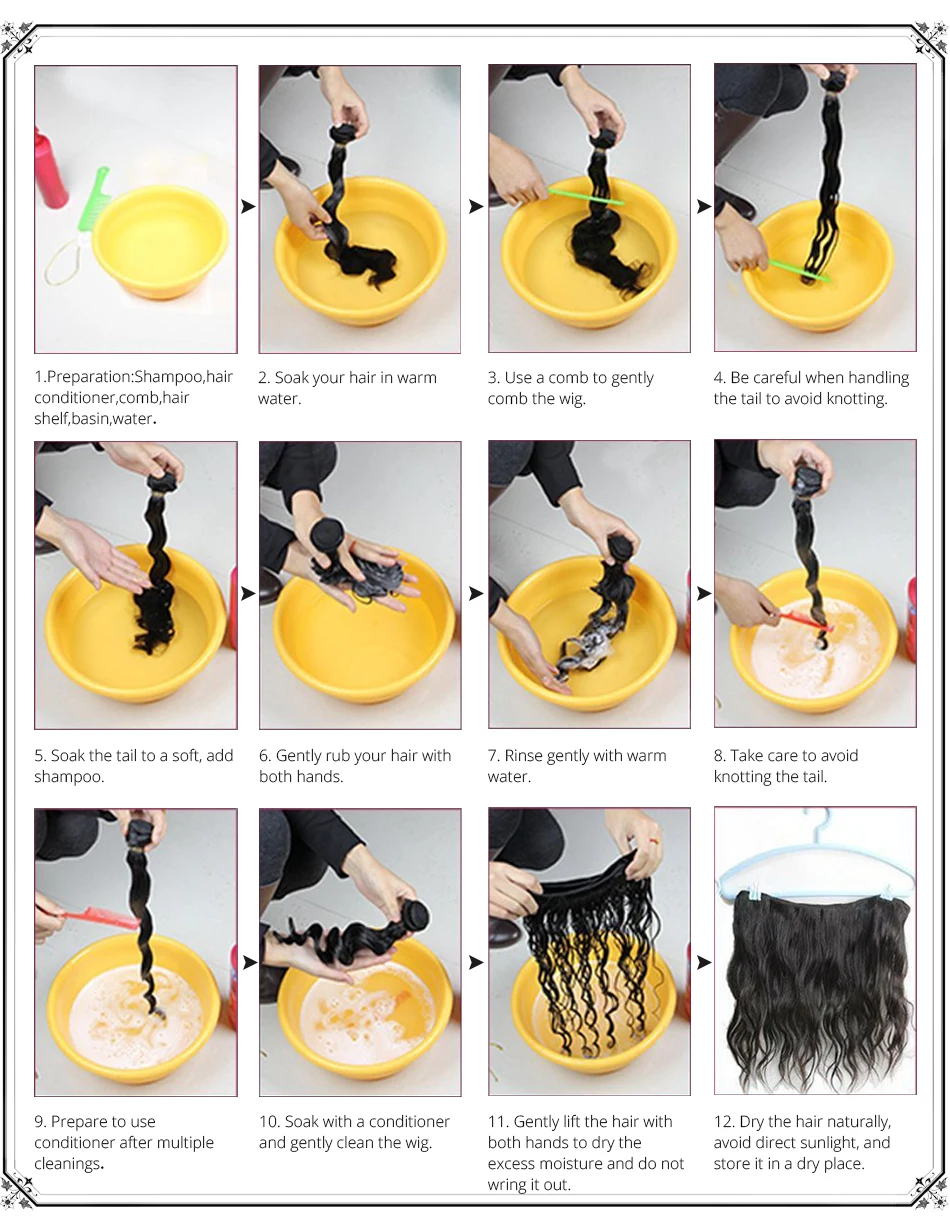 1.Preparation:Shampoo,hair conditioner,comb,hair shelf,basin,water.

2. Soak your hair in warm water.

3. Use a comb to gently comb the wig.

4. Be careful when handling the tail to avoid knotting.

5. Soak the tail to a soft, add shampoo.

6. Gently rub your hair with both hands.

7. Rinse gently with warm water.

8. Take care to avoid knotting the tail.

9. Prepare to use conditioner after multiple cleanings.

10. Soak with a conditioner and gently clean the wig.

11. Gently lift the hair with both hands to dry the excess moisture and do not wring it out.

12. Dry the hair naturally, avoid direct sunlight, and store it in a dry place.