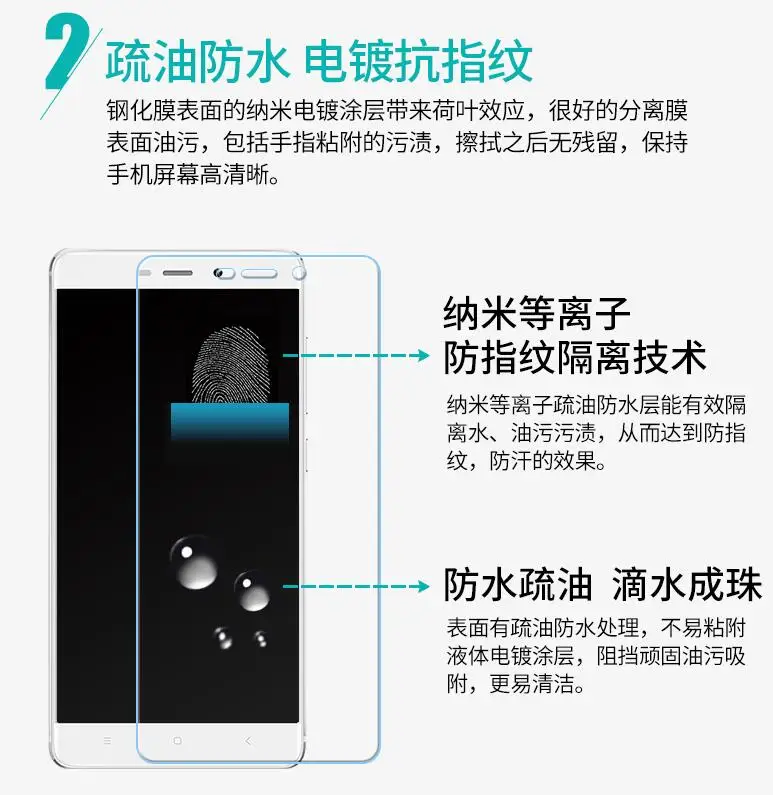 2 疏油防水 电镀抗指纹

钢化膜表面的纳米电镀涂层带来荷叶效应，很好的分离膜表面油污，包括手指粘附的污渍，擦拭之后无残留，保持手机屏幕高清晰。

纳米等离子
防指纹隔离技术

纳米等离子疏油防水层能有效隔离水、油污污渍，从而达到防指纹，防汗的效果。

防水疏油 滴水成珠

表面有疏油防水处理，不易粘附液体电镀涂层，阻挡顽固油污吸附，更易清洁。