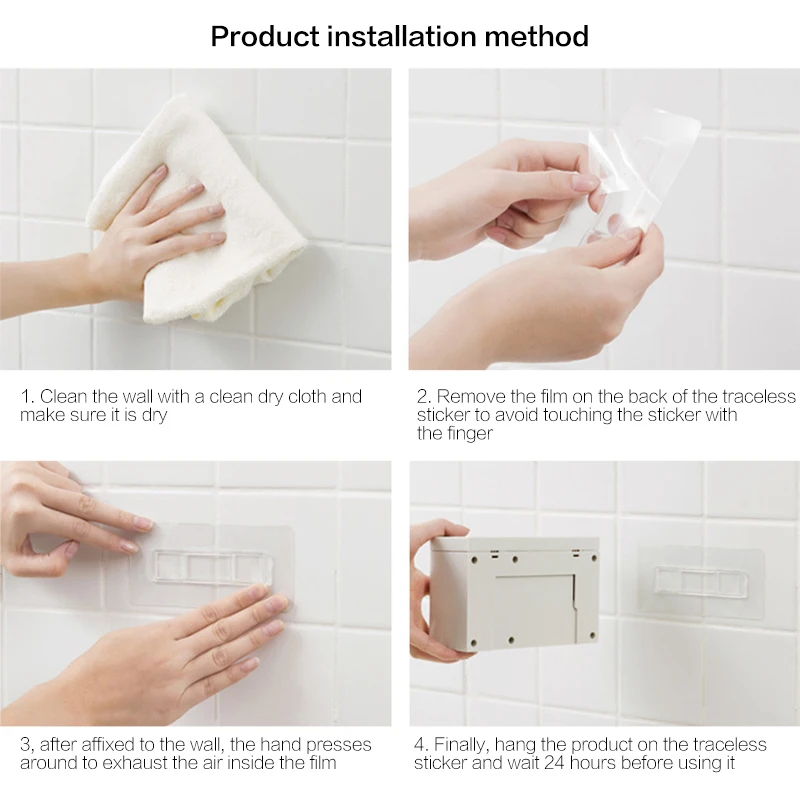 Product installation method

1. Clean the wall with a clean dry cloth and make sure it is dry

2. Remove the film on the back of the traceless sticker to avoid touching the sticker with the finger

3, after affixed to the wall, the hand presses around to exhaust the air inside the film

4. Finally, hang the product on the traceless sticker and wait 24 hours before using it