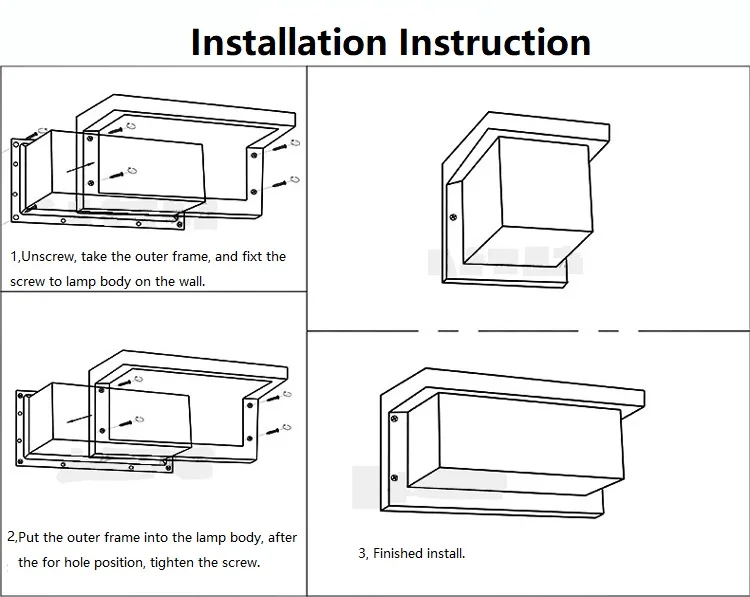 Installation Instruction

1,Unscrew, take the outer frame, and fixt the screw to lamp body on the wall.

2,Put the outer frame into the lamp body, after the for hole position, tighten the screw.

3, Finished install.