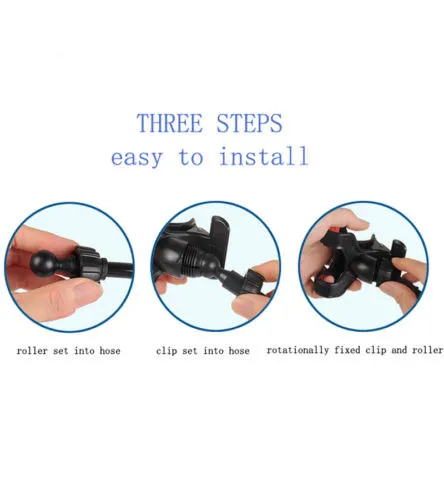 THREE STEPS
easy to install

roller set into hose

clip set into hose

rotationally fixed clip and roller