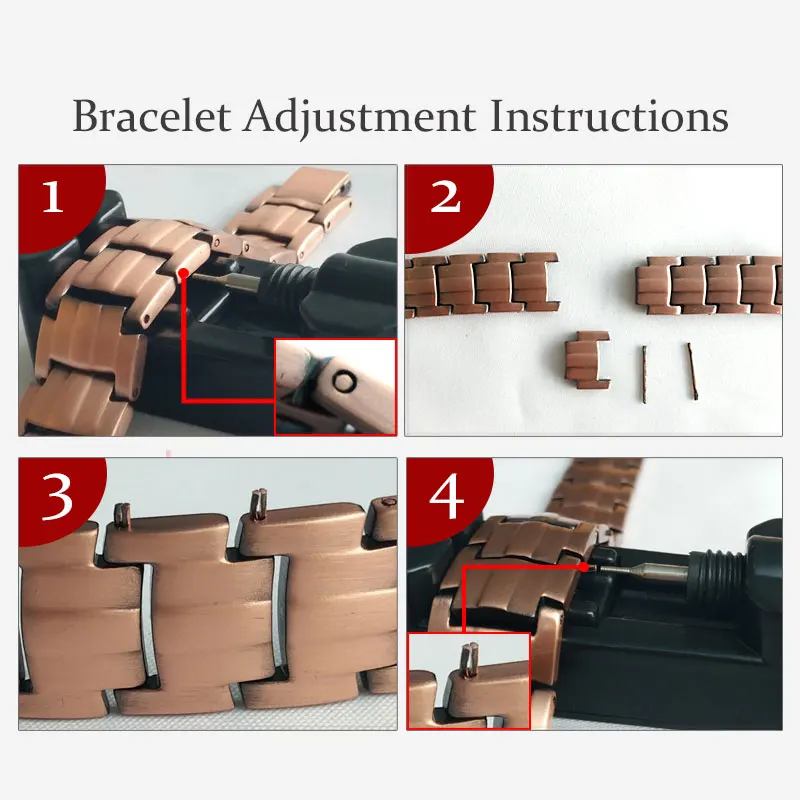 Bracelet Adjustment Instructions

1

2

3

4