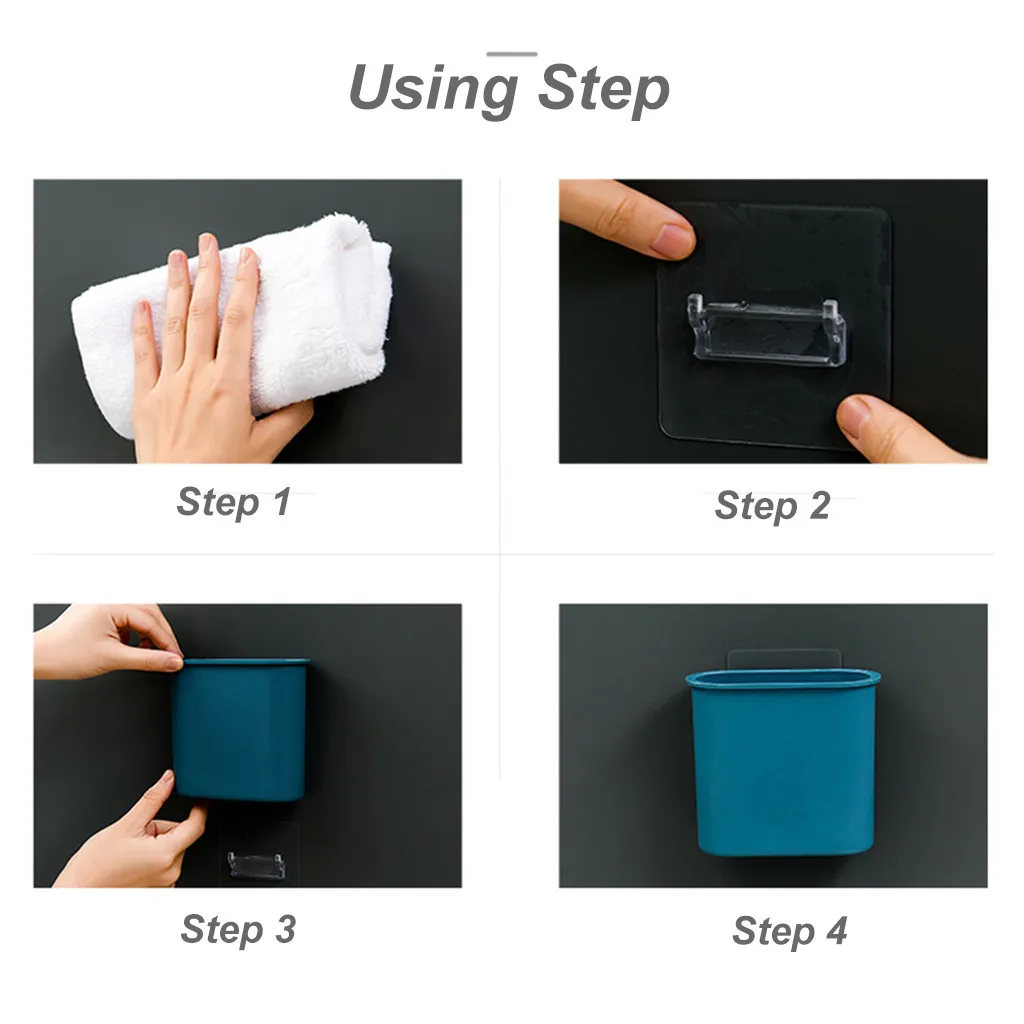 Using Step

Step 1

Step 2

Step 3

Step 4