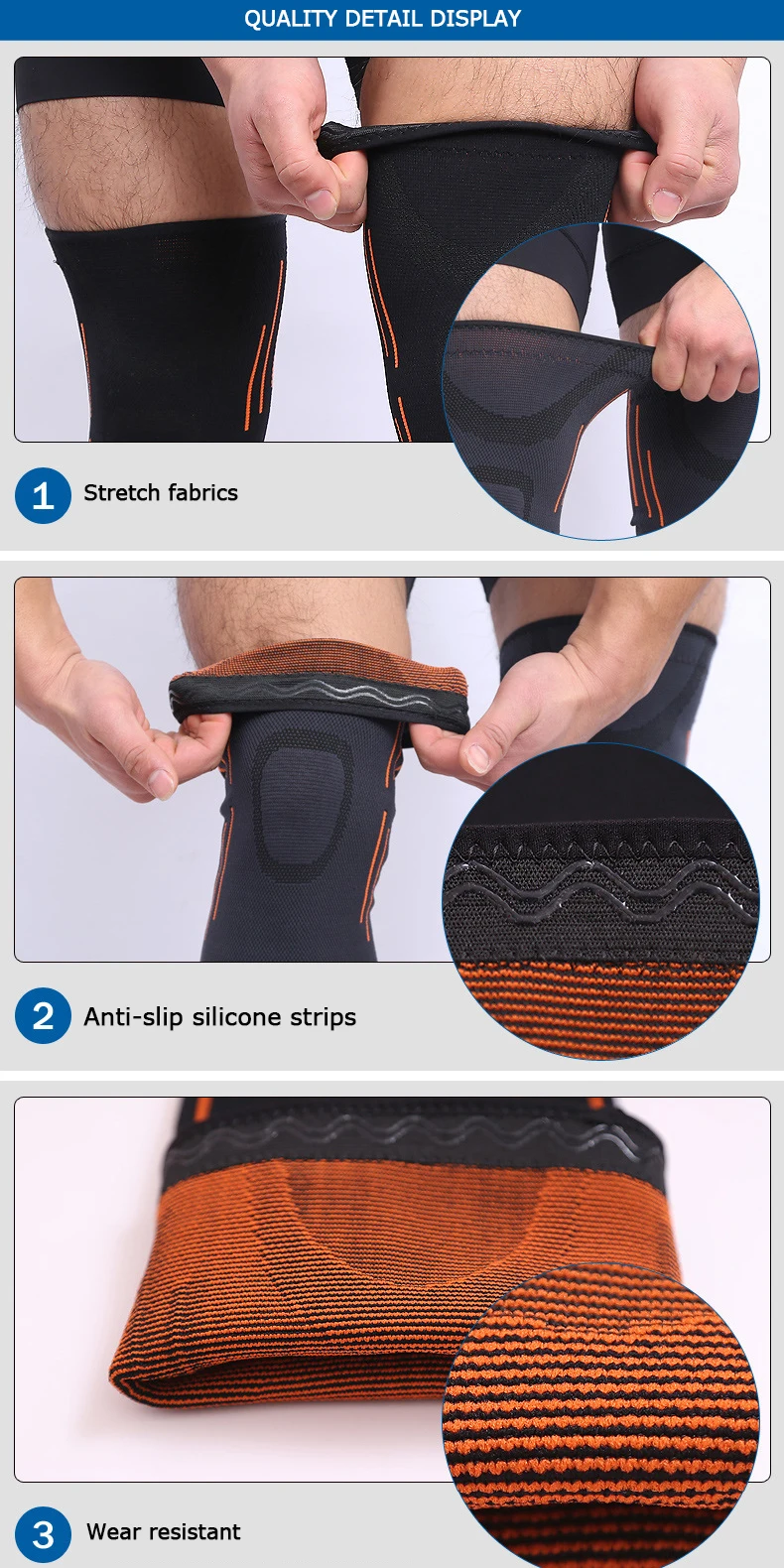 QUALITY DETAIL DISPLAY

1 Stretch fabrics

2 Anti-slip silicone strips

3 Wear resistant