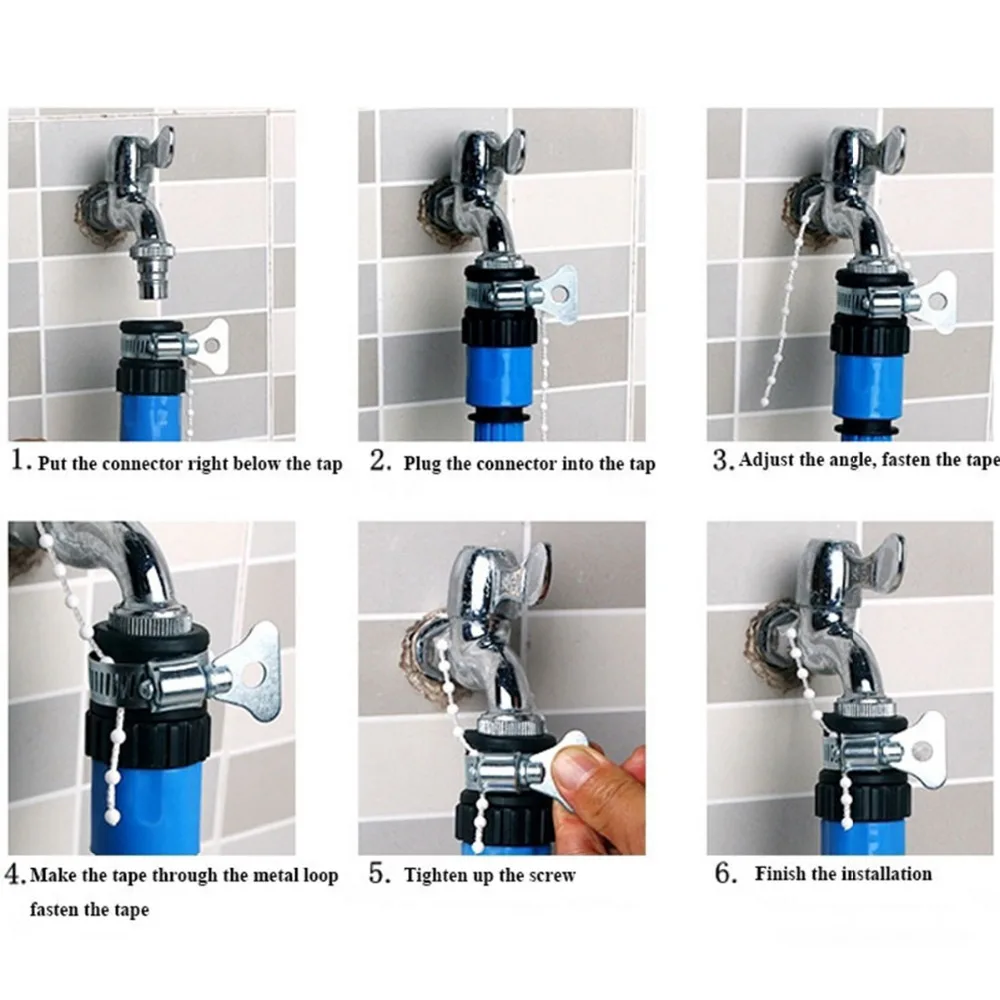 1. Put the connector right below the tap

2. Plug the connector into the tap

3. Adjust the angle, fasten the tape

4. Make the tape through the metal loop fasten the tape

5. Tighten up the screw

6. Finish the installation