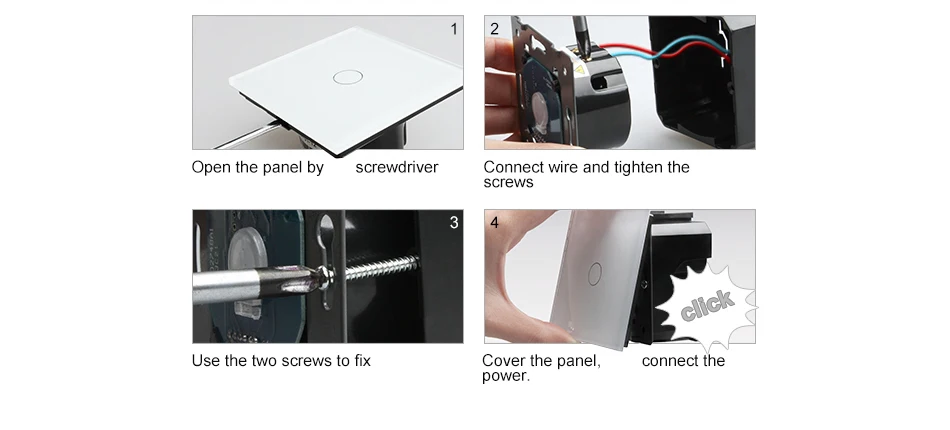 1

Open the panel by screwdriver

2

Connect wire and tighten the screws

3

Use the two screws to fix

4

click

Cover the panel, connect the power.