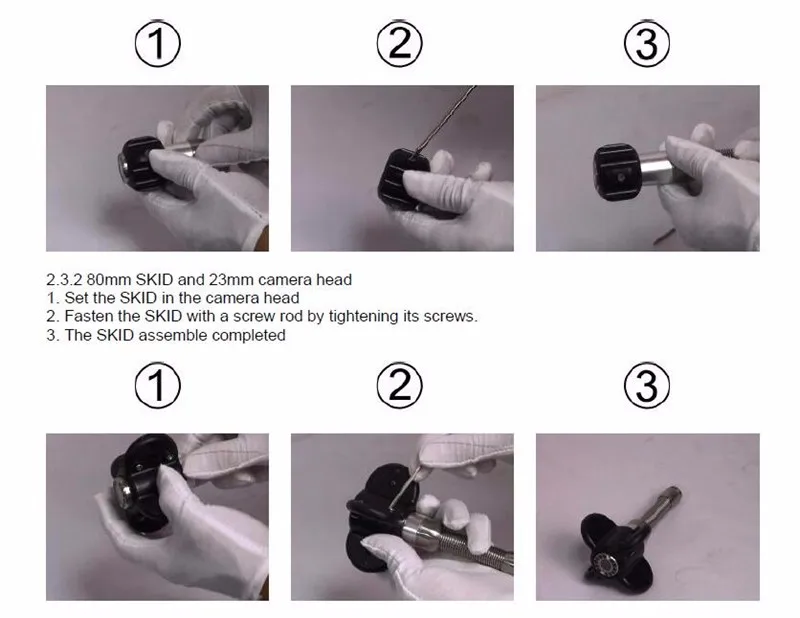 ①
②
③

2.3.2 80mm SKID and 23mm camera head
1. Set the SKID in the camera head
2. Fasten the SKID with a screw rod by tightening its screws.
3. The SKID assemble completed

①
②
③