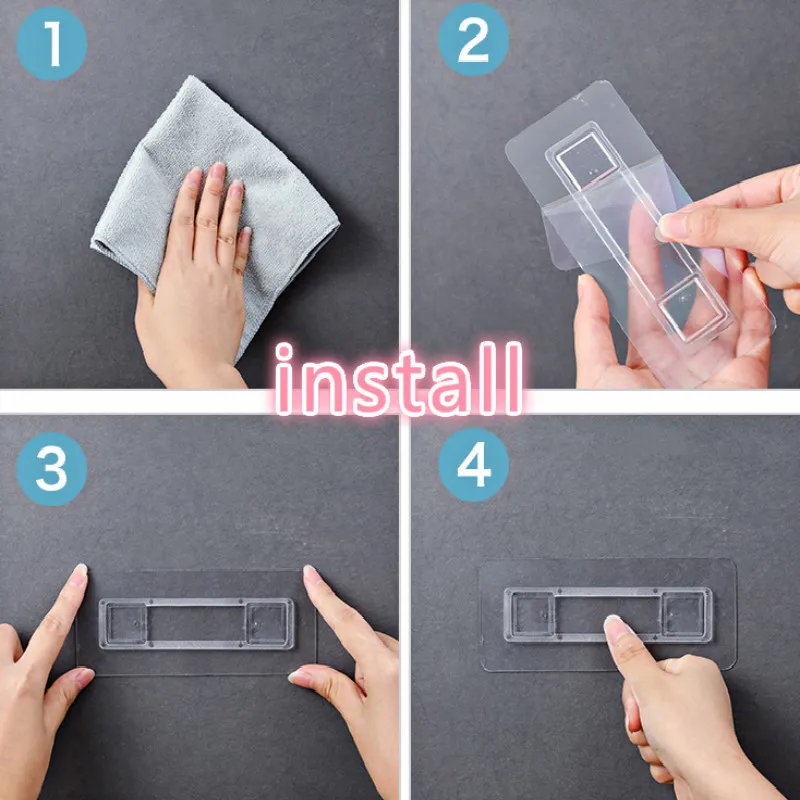 1

2

install

3

4