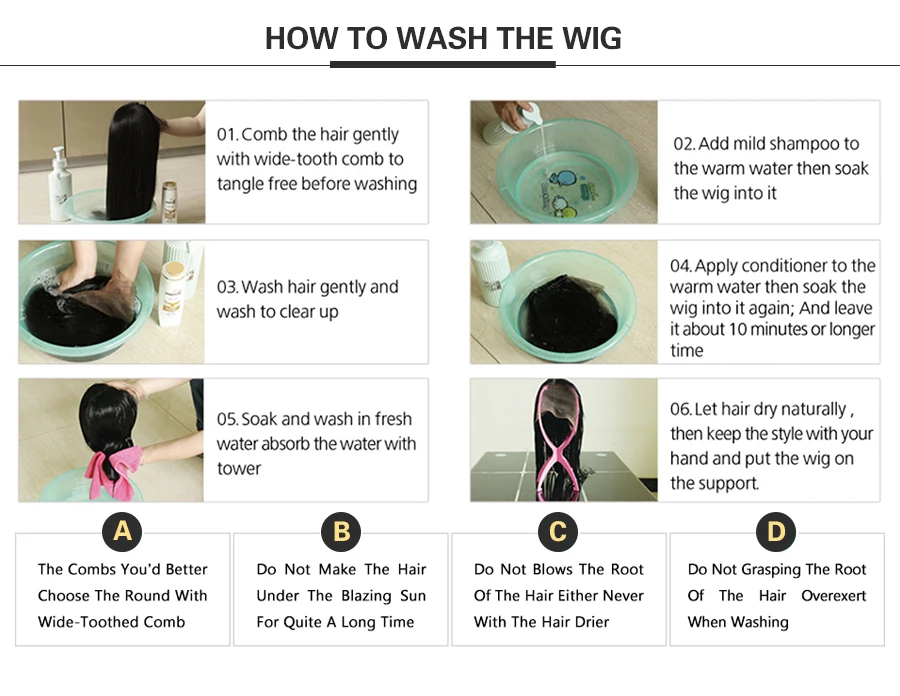 HOW TO WASH THE WIG

01. Comb the hair gently with wide-tooth comb to tangle free before washing

02. Add mild shampoo to the warm water then soak the wig into it

03. Wash hair gently and wash to clear up

04. Apply conditioner to the warm water then soak the wig into it again; And leave it about 10 minutes or longer time

05. Soak and wash in fresh water absorb the water with tower

06. Let hair dry naturally , then keep the style with your hand and put the wig on the support.

A
The Combs You'd Better Choose The Round With Wide-Toothed Comb

B
Do Not Make The Hair Under The Blazing Sun For Quite A Long Time

C
Do Not Blows The Root Of The Hair Either Never With The Hair Drier

D
Do Not Grasping The Root Of The Hair Overexert When Washing