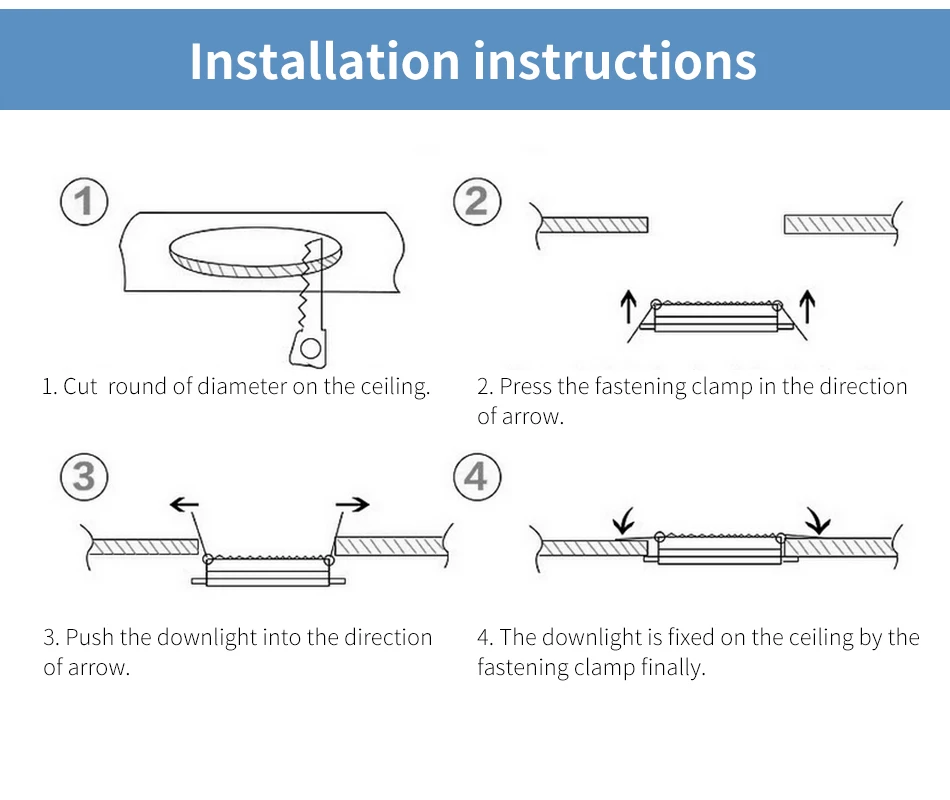 Installation instructions

1

1. Cut  round of diameter on the ceiling.

2

2. Press the fastening clamp in the direction of arrow.

3

3. Push the downlight into the direction of arrow.

4

4. The downlight is fixed on the ceiling by the fastening clamp finally.