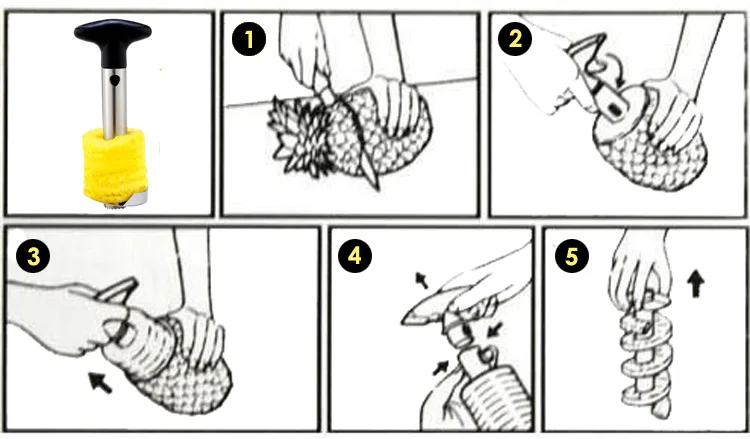 1

2

3

4

5