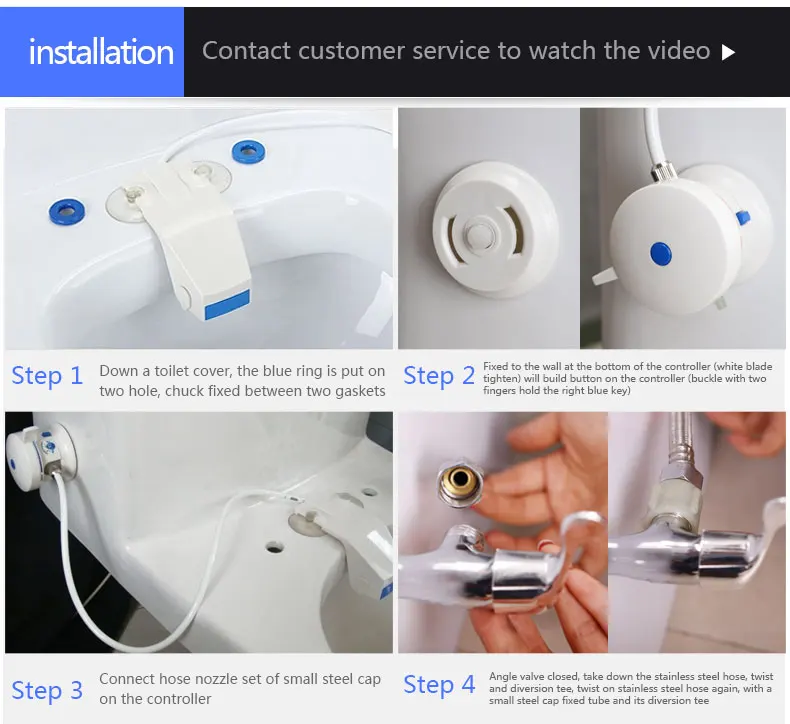 installation

Contact customer service to watch the video ▶

Step 1 Down a toilet cover, the blue ring is put on two hole, chuck fixed between two gaskets

Step 2 Fixed to the wall at the bottom of the controller (white blade tighten) will build button on the controller (buckle with two fingers hold the right blue key)

Step 3 Connect hose nozzle set of small steel cap on the controller

Step 4 Angle valve closed, take down the stainless steel hose, twist and diversion tee, twist on stainless steel hose again, with a small steel cap fixed tube and its diversion tee