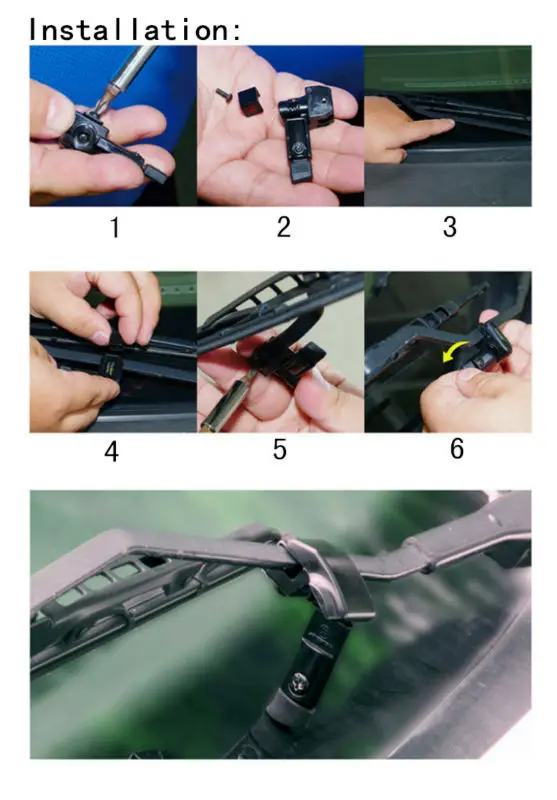 Installation:

1

2

3

4

5

6